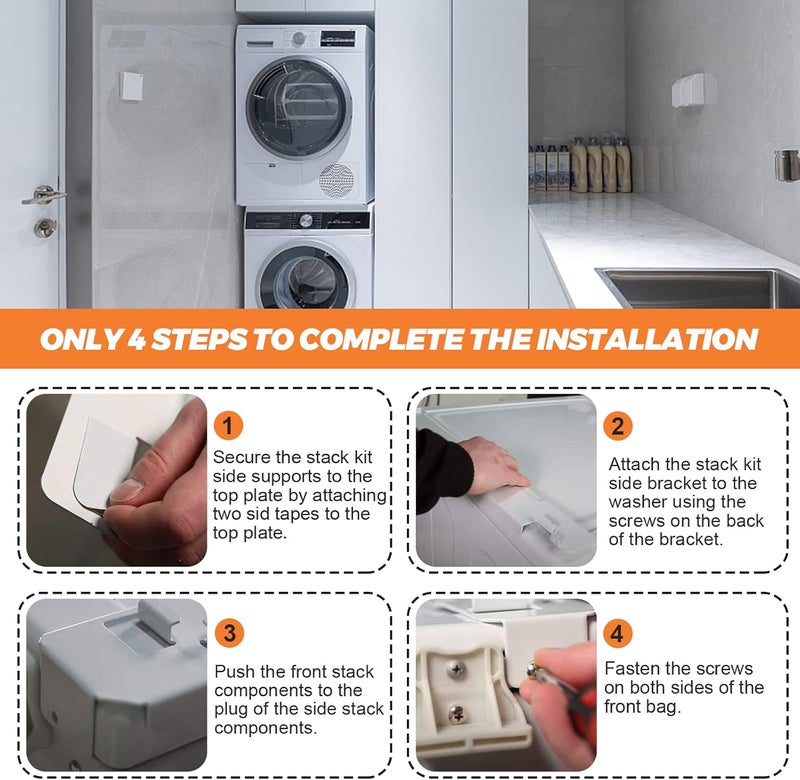 ONLY 4 STEPS TO COMPLETE THE INSTALLATION

1
Secure the stack kit side supports to the top plate by attaching two sid tapes to the top plate.

2
Attach the stack kit side bracket to the washer using the screws on the back of the bracket.

3
Push the front stack components to the plug of the side stack components.

4
Fasten the screws on both sides of the front bag.