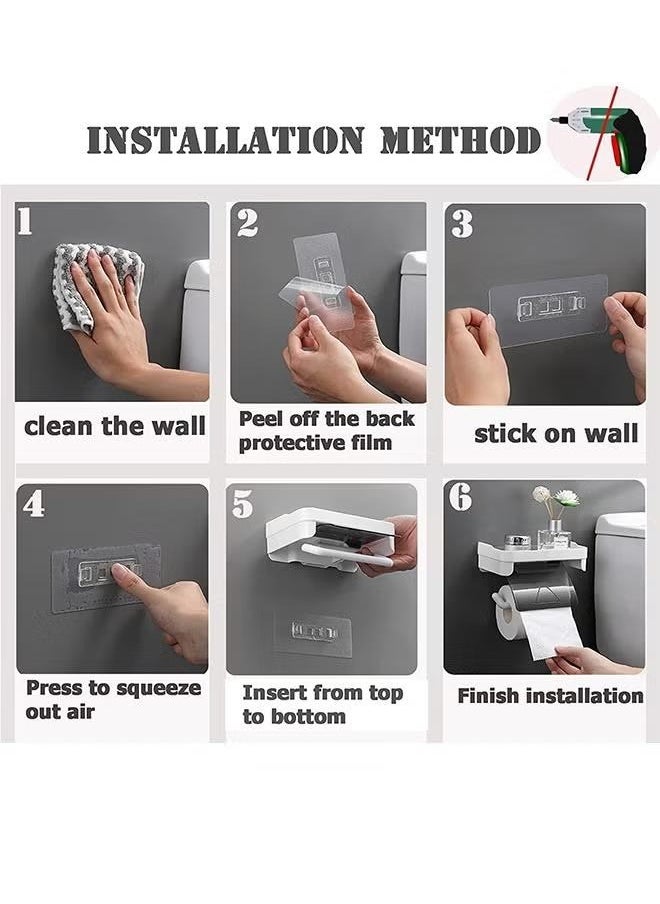 INSTALLATION METHOD

1
clean the wall

2
Peel off the back protective film

3
stick on wall

4
Press to squeeze out air

5
Insert from top to bottom

6
Finish installation