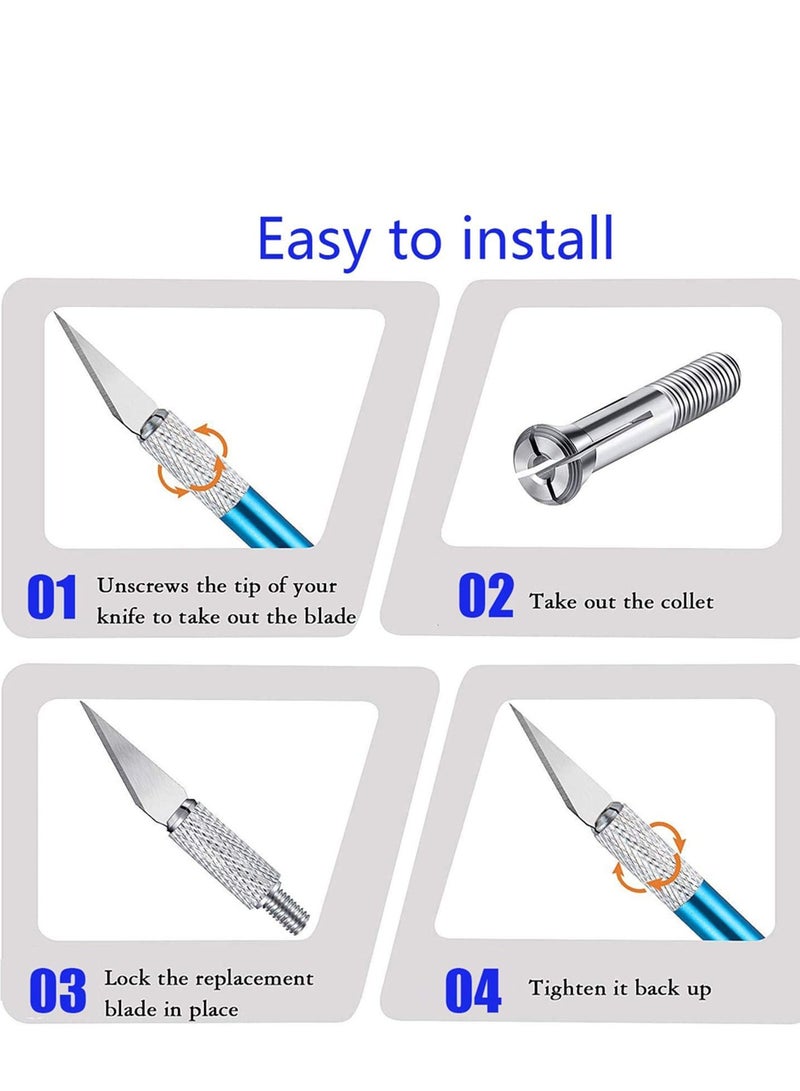 Easy to install

01 Unscrews the tip of your knife to take out the blade

02 Take out the collet

03 Lock the replacement blade in place

04 Tighten it back up