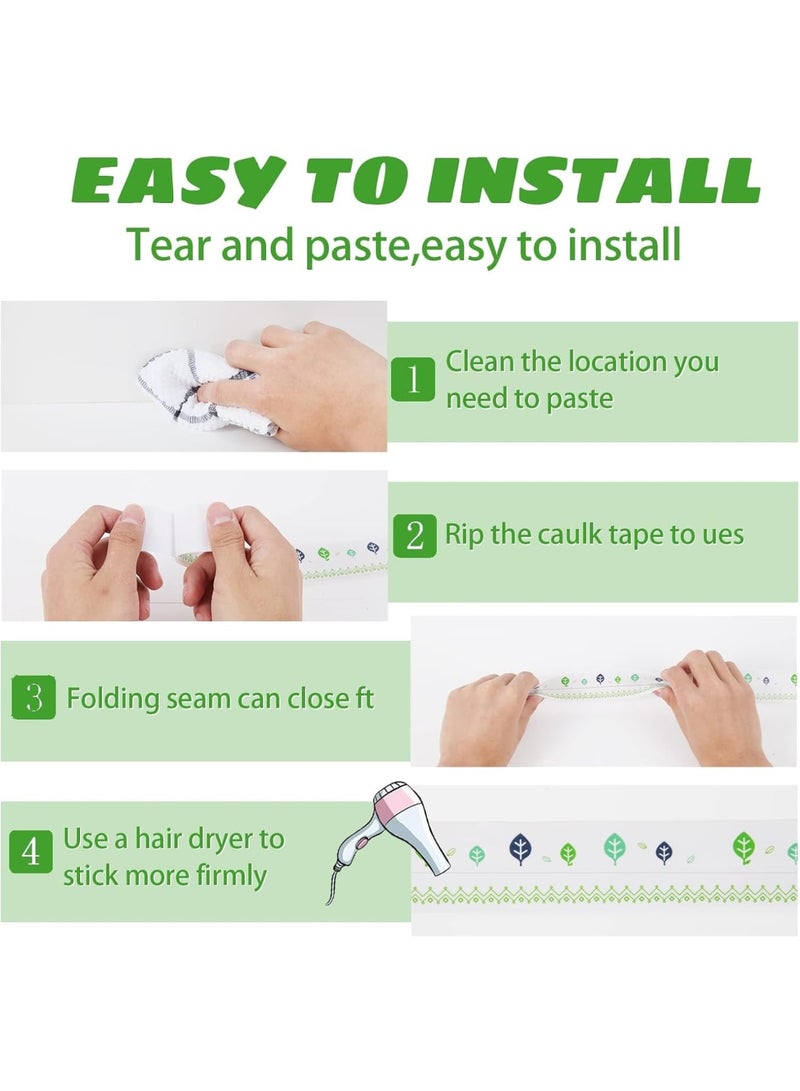 EASY TO INSTALL
Tear and paste,easy to install

1 Clean the location you need to paste

2 Rip the caulk tape to ues

3 Folding seam can close ft

4 Use a hair dryer to stick more firmly