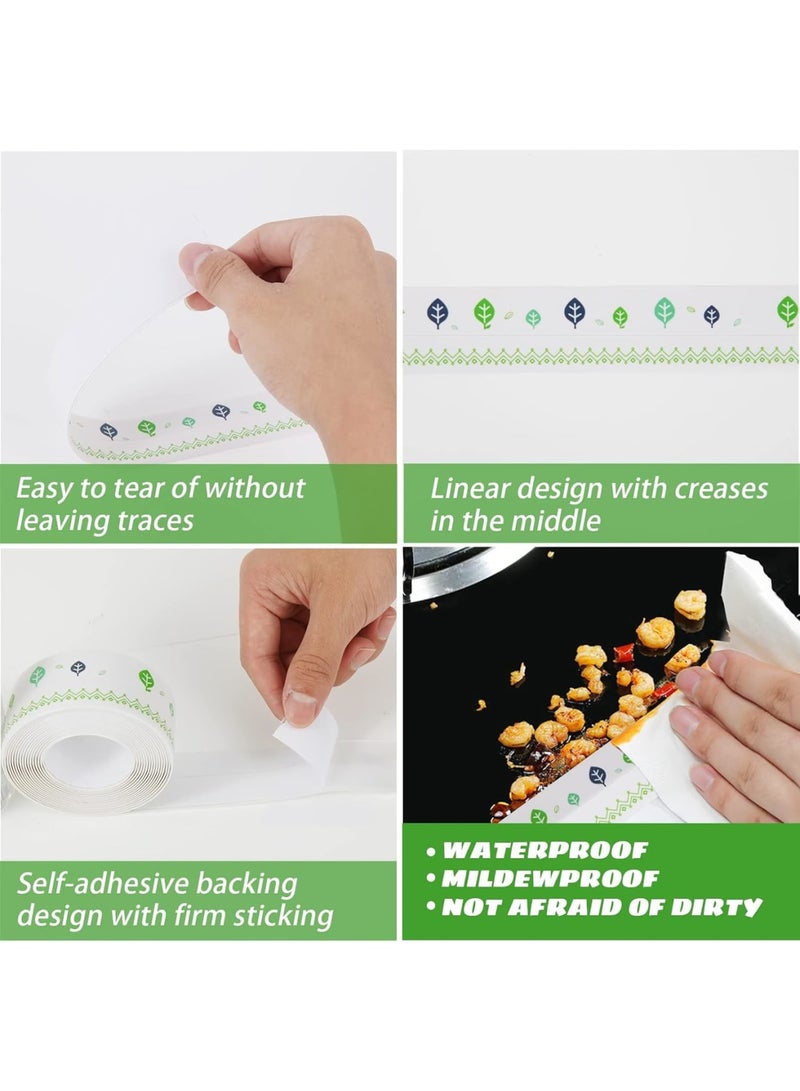 Easy to tear of without leaving traces

Linear design with creases in the middle

Self-adhesive backing design with firm sticking

• WATERPROOF
• MILDEWPROOF
• NOT AFRAID OF DIRTY