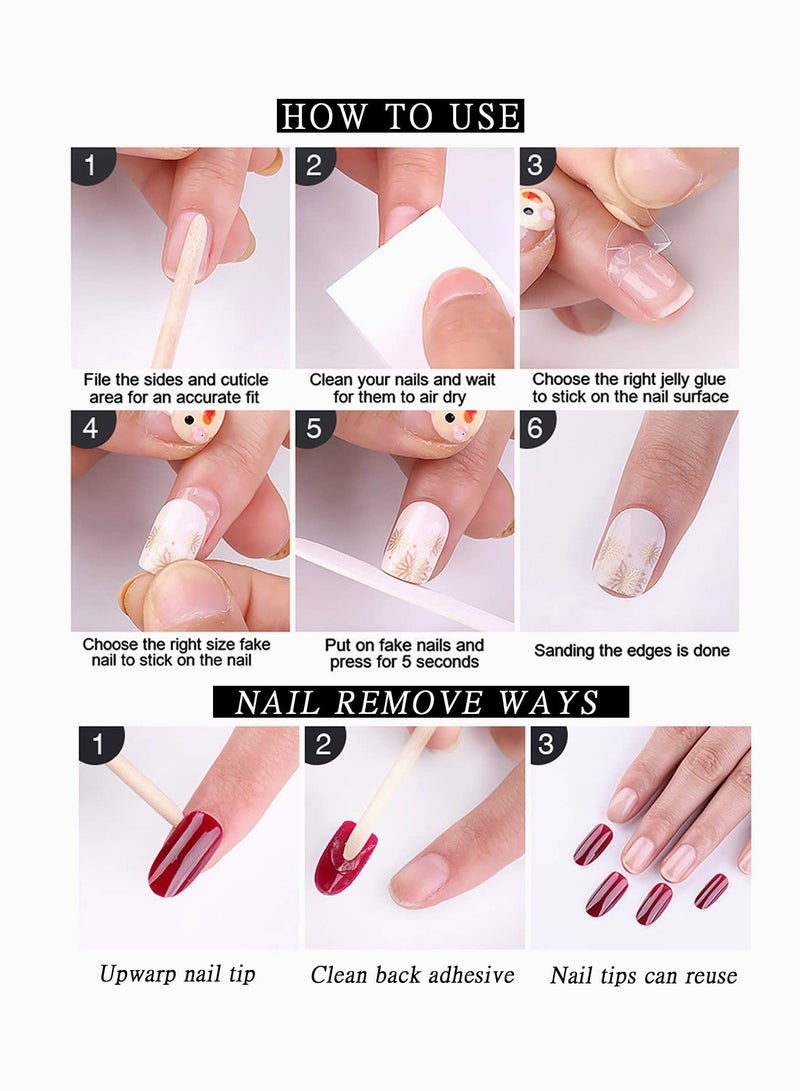 HOW TO USE

1
File the sides and cuticle area for an accurate fit

2
Clean your nails and wait for them to air dry

3
Choose the right jelly glue to stick on the nail surface

4
Choose the right size fake nail to stick on the nail

5
Put on fake nails and press for 5 seconds

6
Sanding the edges is done

NAIL REMOVE WAYS

1
Upwarp nail tip

2
Clean back adhesive

3
Nail tips can reuse