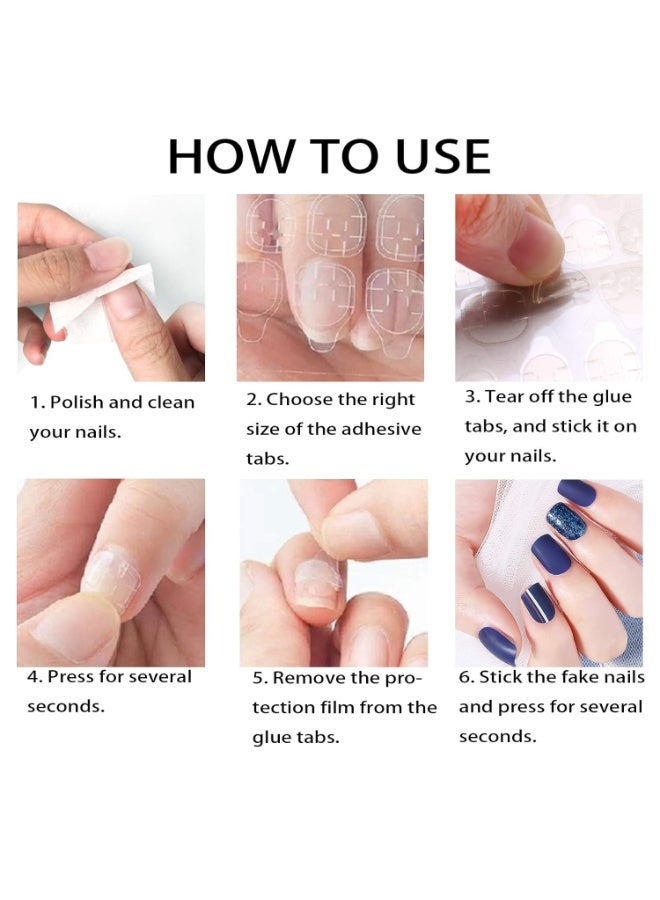 HOW TO USE

1. Polish and clean your nails.

2. Choose the right size of the adhesive tabs.

3. Tear off the glue tabs, and stick it on your nails.

4. Press for several seconds.

5. Remove the protection film from the glue tabs.

6. Stick the fake nails and press for several seconds.