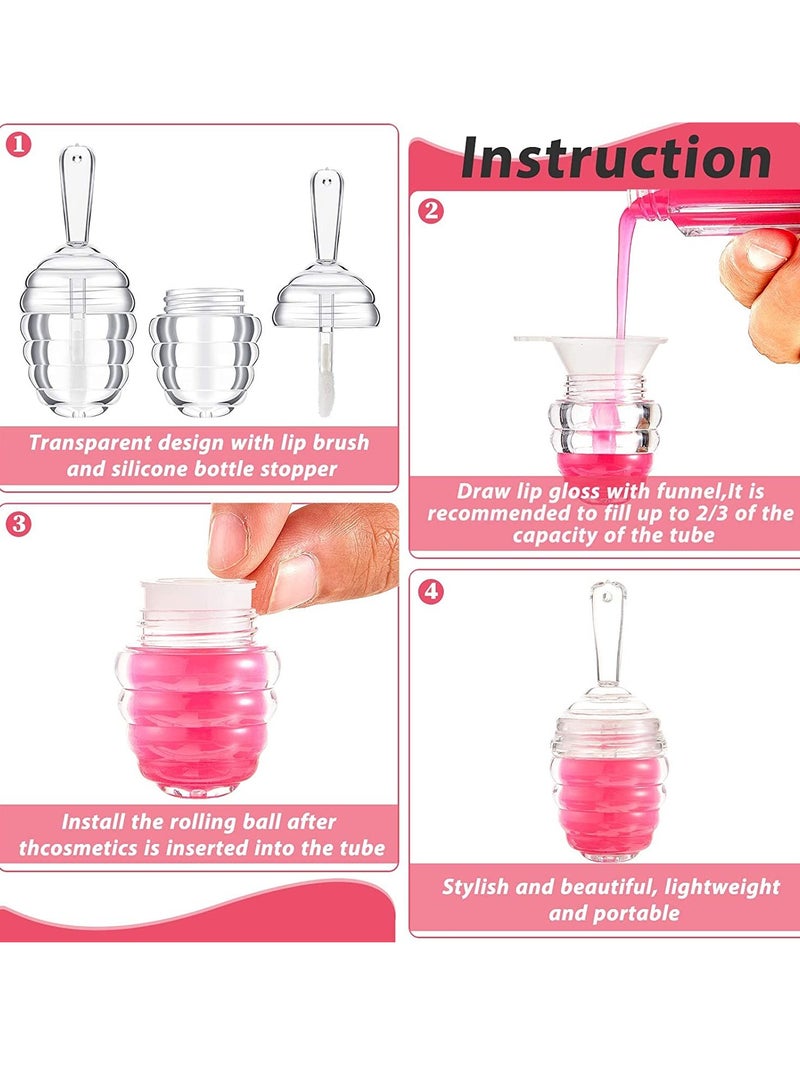 Instruction

1

Transparent design with lip brush and silicone bottle stopper

2

Draw lip gloss with funnel,It is recommended to fill up to 2/3 of the capacity of the tube

3

Install the rolling ball after thcosmetics is inserted into the tube

4

Stylish and beautiful, lightweight and portable