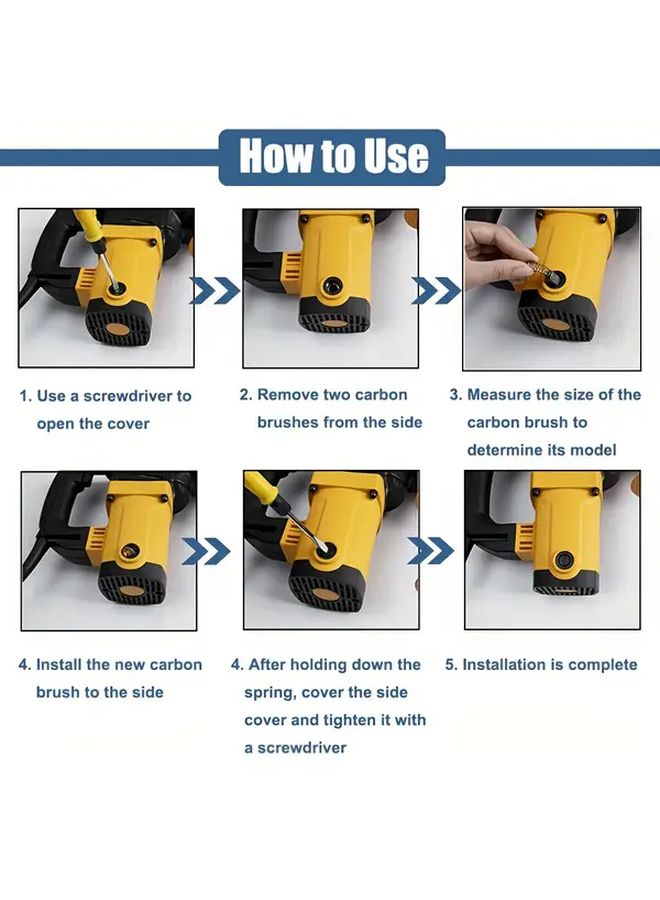 How to Use

1. Use a screwdriver to open the cover

2. Remove two carbon brushes from the side

3. Measure the size of the carbon brush to determine its model

4. Install the new carbon brush to the side

4. After holding down the spring, cover the side cover and tighten it with a screwdriver

5. Installation is complete