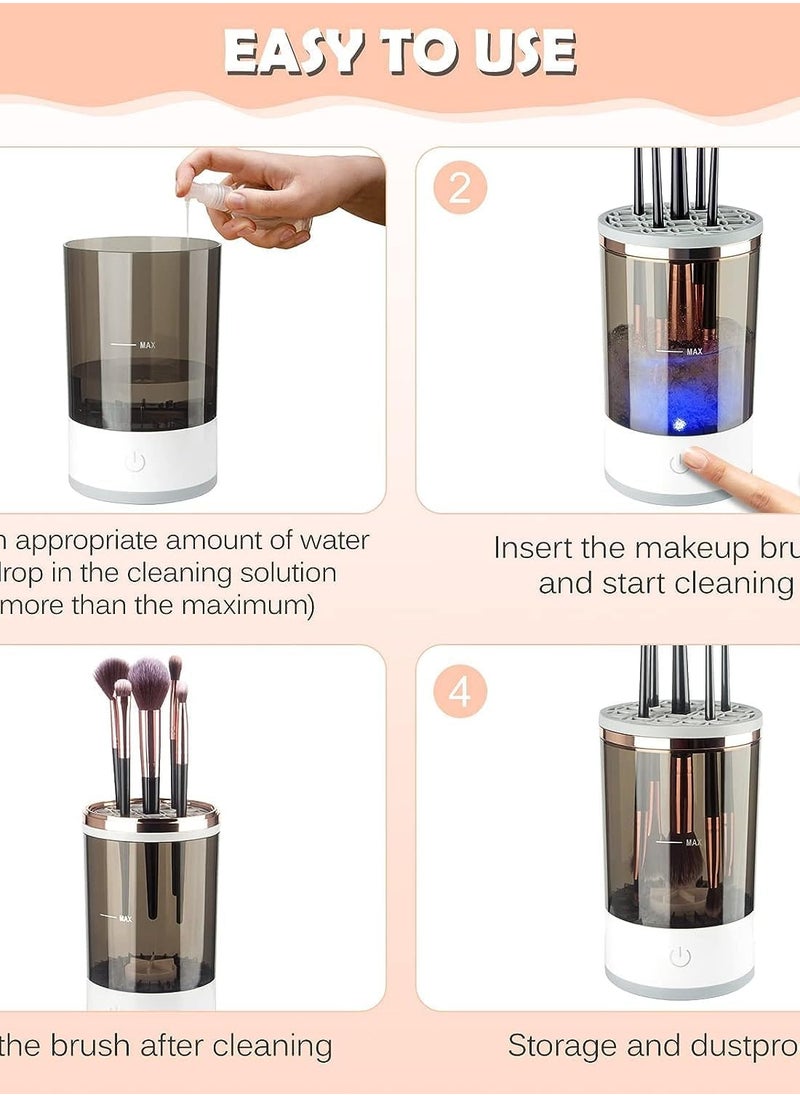 EASY TO USE

MAX

n appropriate amount of water
drop in the cleaning solution
more than the maximum)

2

MAX

Insert the makeup bru
and start cleaning

MAX

the brush after cleaning

4

MAX

Storage and dustpro