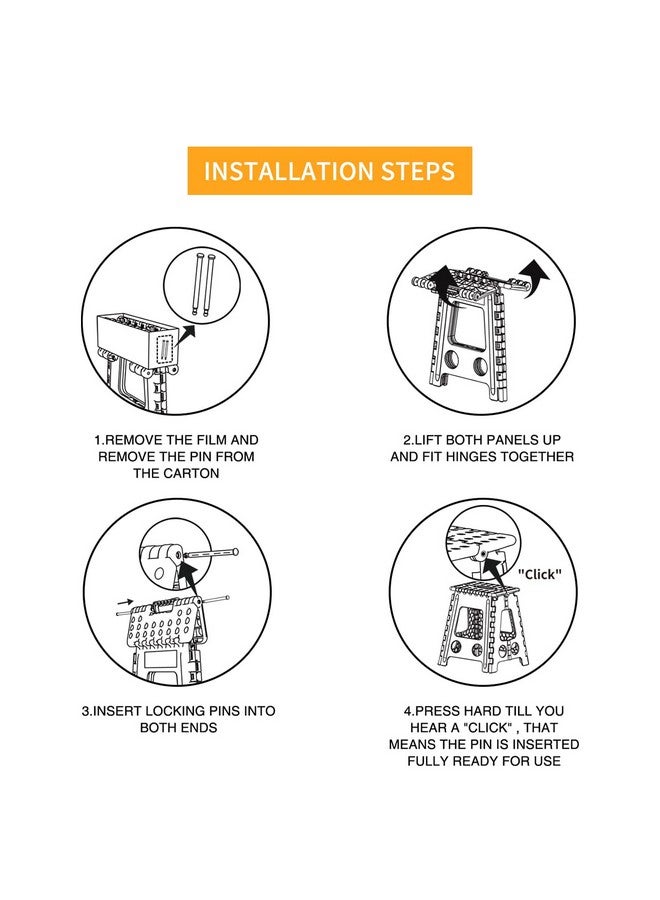 INSTALLATION STEPS

1.REMOVE THE FILM AND REMOVE THE PIN FROM THE CARTON

2.LIFT BOTH PANELS UP AND FIT HINGES TOGETHER

3.INSERT LOCKING PINS INTO BOTH ENDS

"Click"

4.PRESS HARD TILL YOU HEAR A "CLICK" , THAT MEANS THE PIN IS INSERTED FULLY READY FOR USE