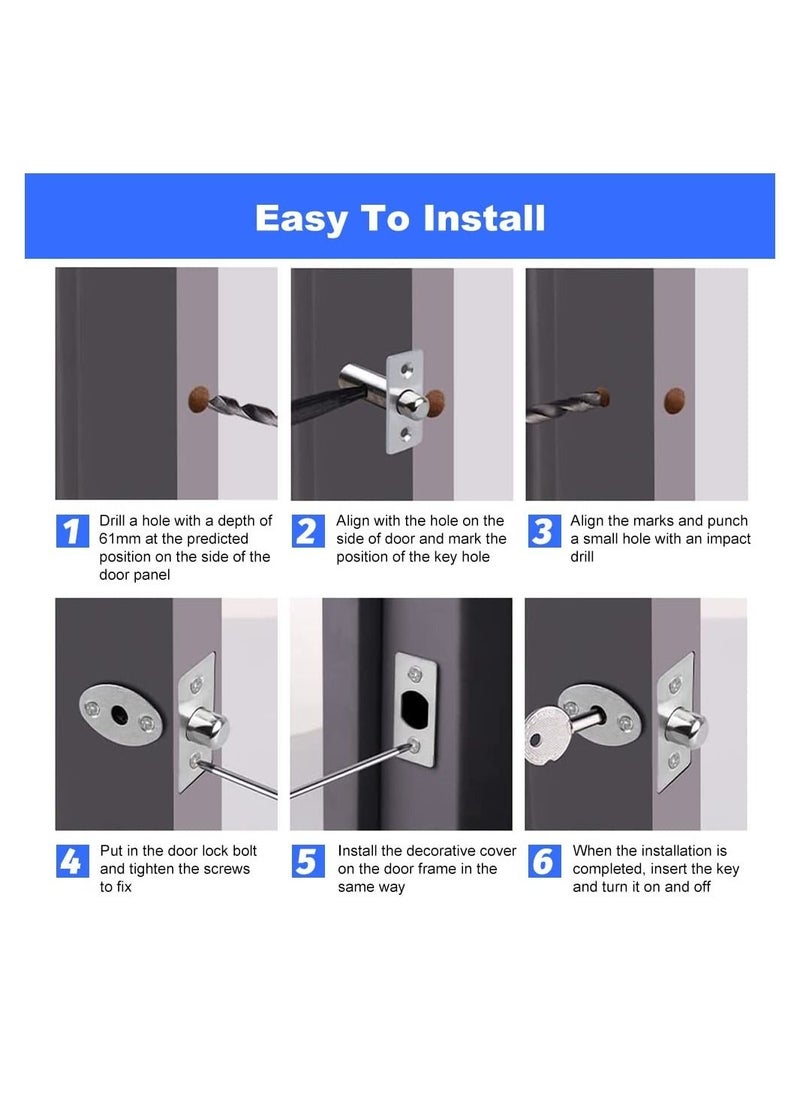 Easy To Install

1 Drill a hole with a depth of 61mm at the predicted position on the side of the door panel

2 Align with the hole on the side of door and mark the position of the key hole

3 Align the marks and punch a small hole with an impact drill

4 Put in the door lock bolt and tighten the screws to fix

5 Install the decorative cover on the door frame in the same way

6 When the installation is completed, insert the key and turn it on and off