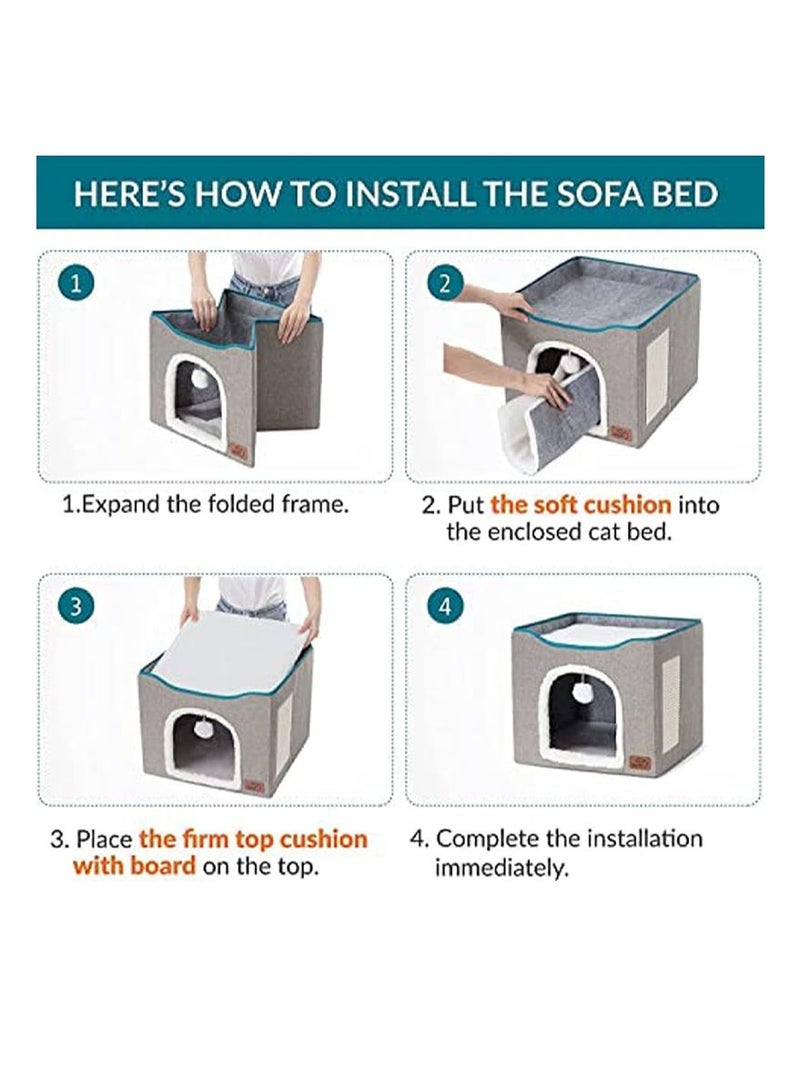 HERE'S HOW TO INSTALL THE SOFA BED

1

1.Expand the folded frame.

2

2. Put the soft cushion into the enclosed cat bed.

3

3. Place the firm top cushion with board on the top.

4

4. Complete the installation immediately.