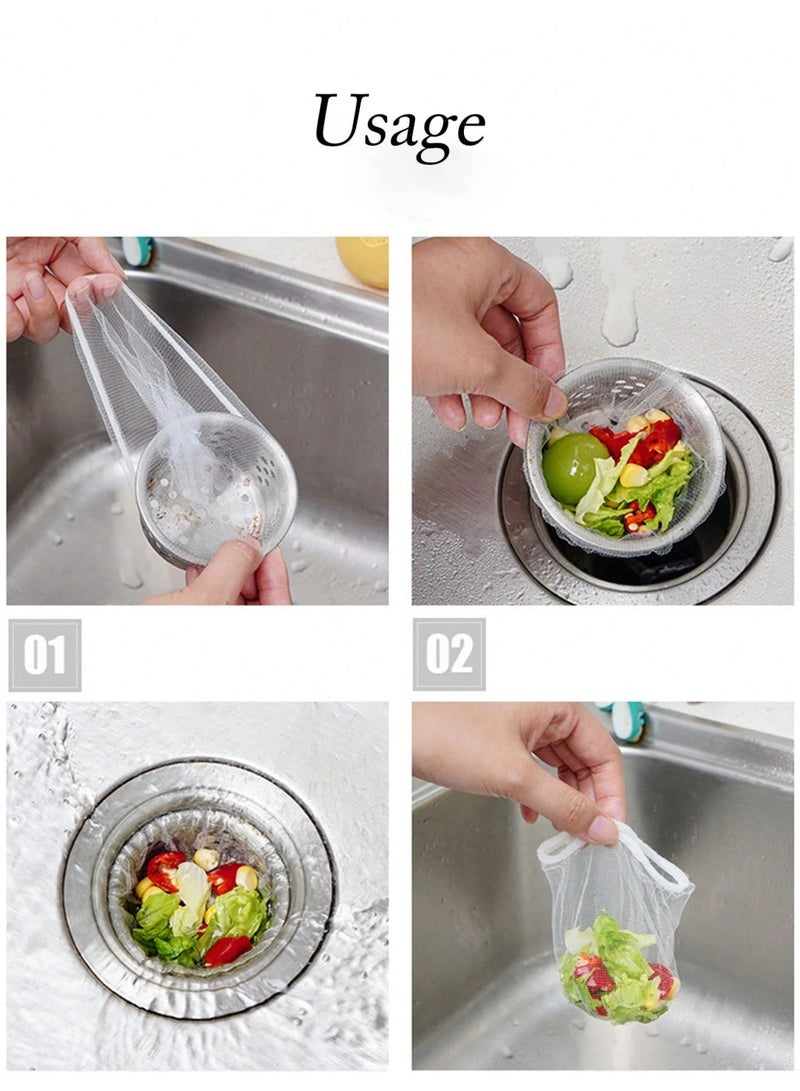 Usage

01

02