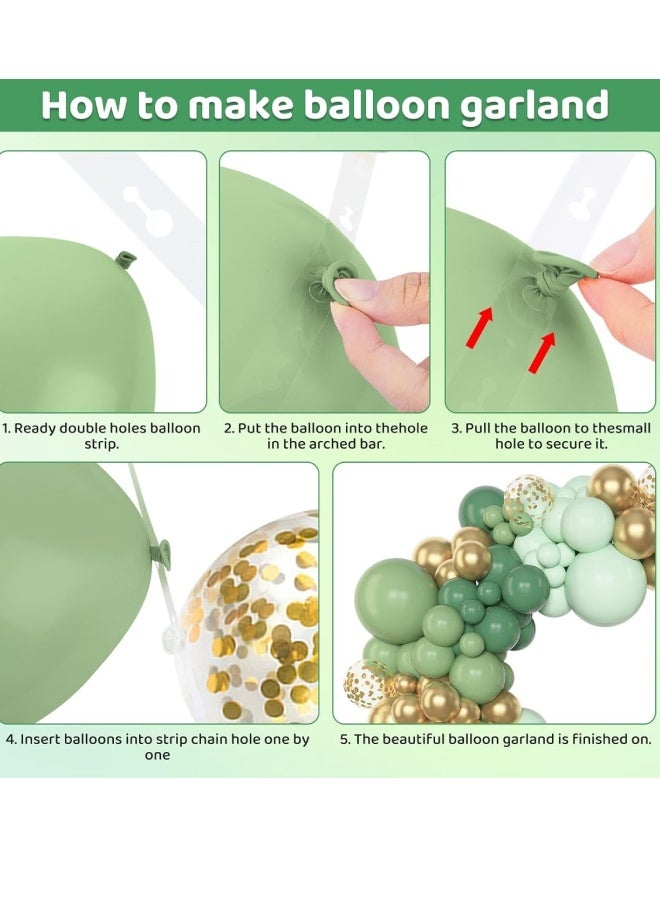 How to make balloon garland

1. Ready double holes balloon strip.

2. Put the balloon into thehole in the arched bar.

3. Pull the balloon to thesmall hole to secure it.

4. Insert balloons into strip chain hole one by one

5. The beautiful balloon garland is finished on.