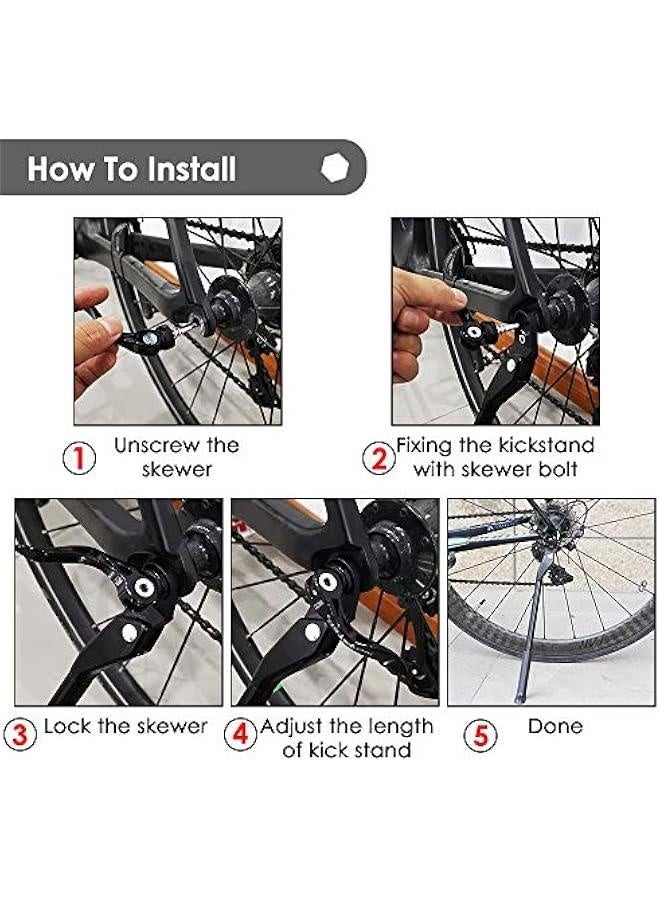 How To Install

1 Unscrew the skewer

2 Fixing the kickstand with skewer bolt

3 Lock the skewer

4 Adjust the length of kick stand

5 Done