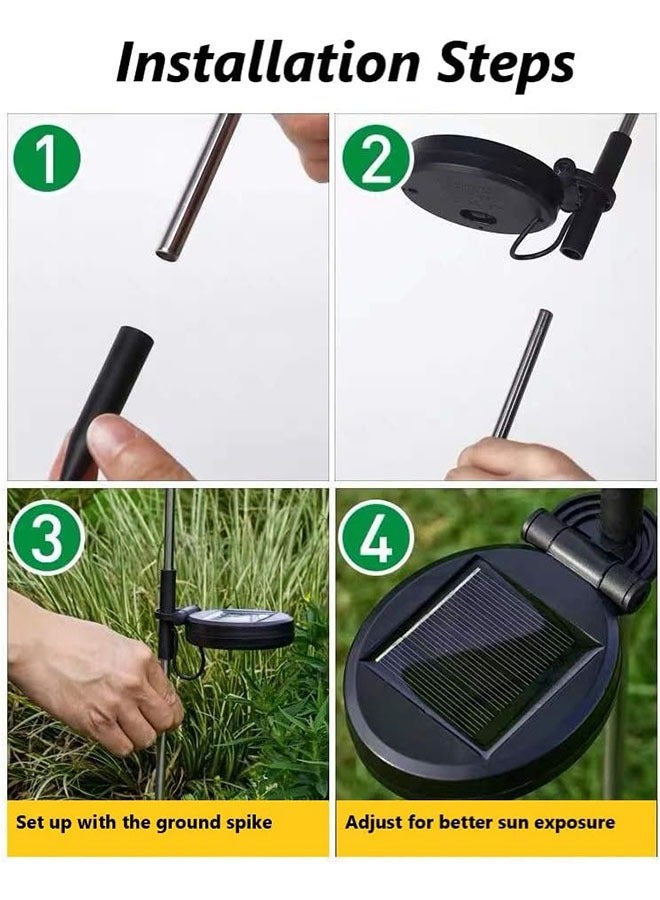 Installation Steps

1

2

3

Set up with the ground spike

4

Adjust for better sun exposure