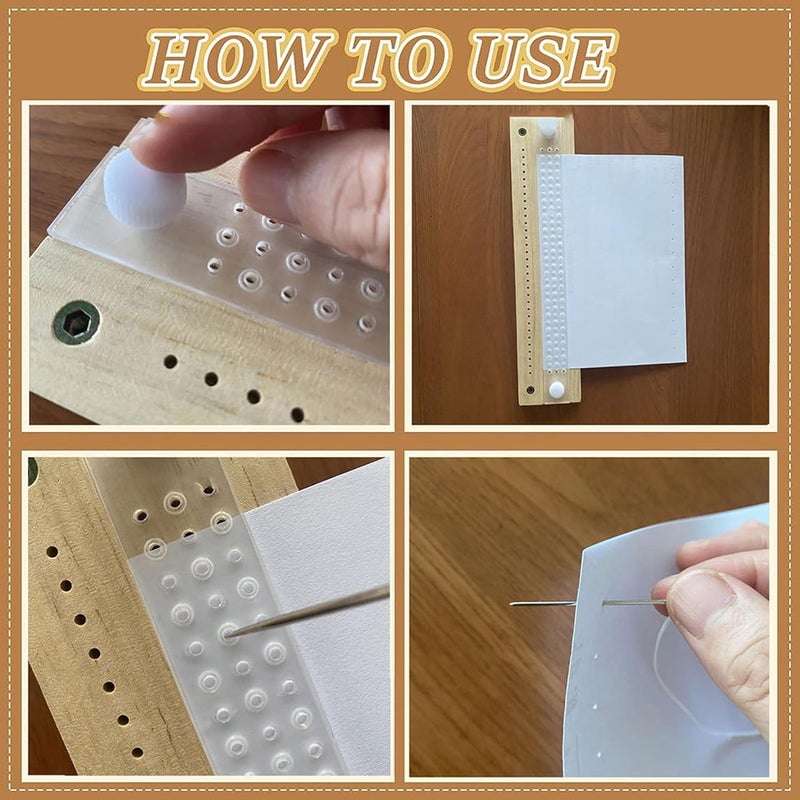 HOW TO USE