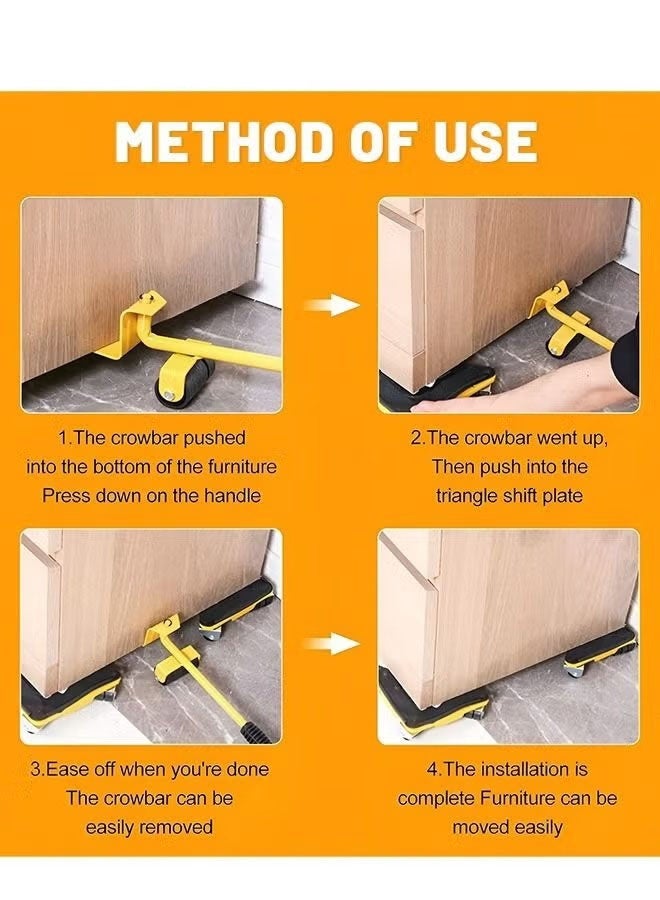 METHOD OF USE

1.The crowbar pushed into the bottom of the furniture Press down on the handle

2.The crowbar went up, Then push into the triangle shift plate

3.Ease off when you're done The crowbar can be easily removed

4.The installation is complete Furniture can be moved easily