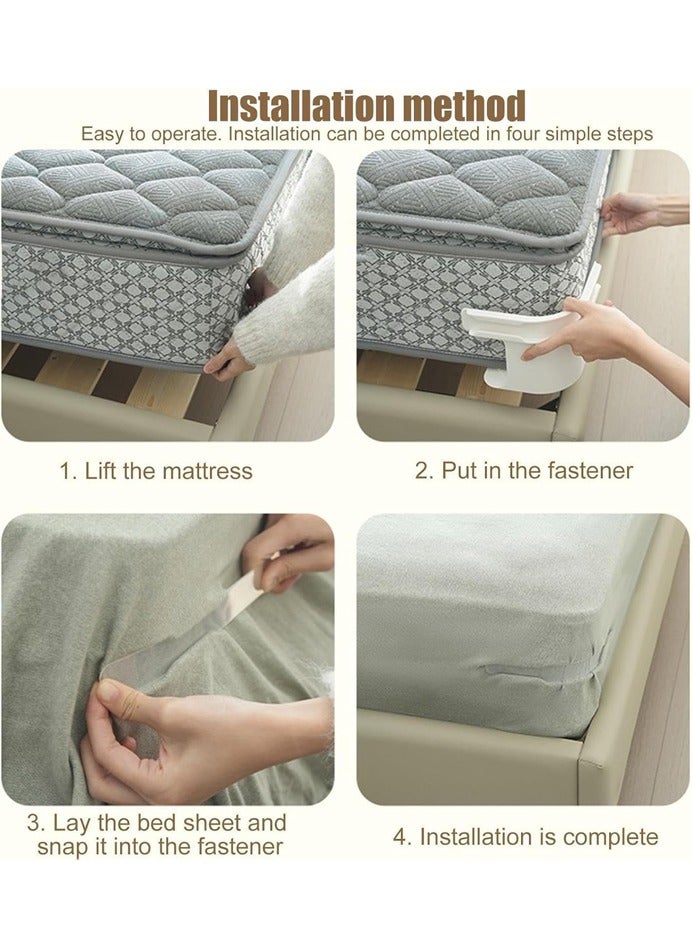 Installation method
Easy to operate. Installation can be completed in four simple steps

1. Lift the mattress

2. Put in the fastener

3. Lay the bed sheet and snap it into the fastener

4. Installation is complete