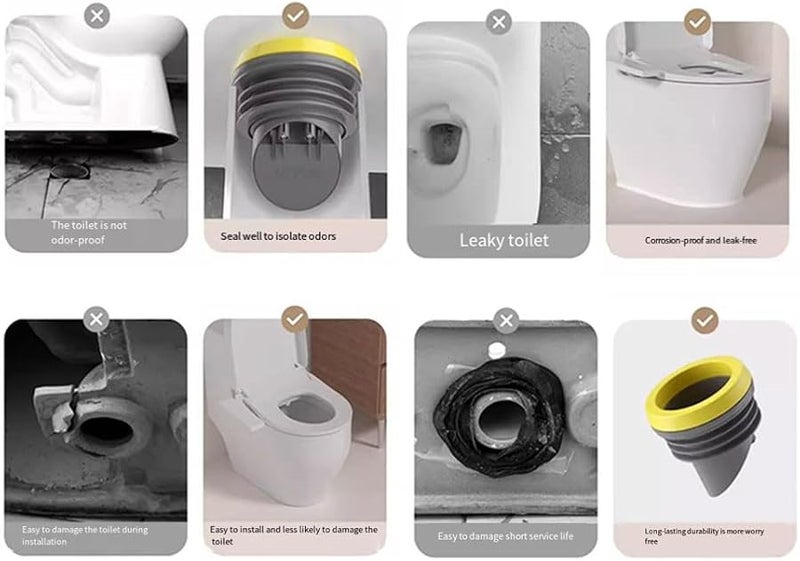 The toilet is not odor-proof

Seal well to isolate odors

Leaky toilet

Corrosion-proof and leak-free

Easy to damage the toilet during installation

Easy to install and less likely to damage the toilet

Easy to damage short service life

Long-lasting durability is more worry free