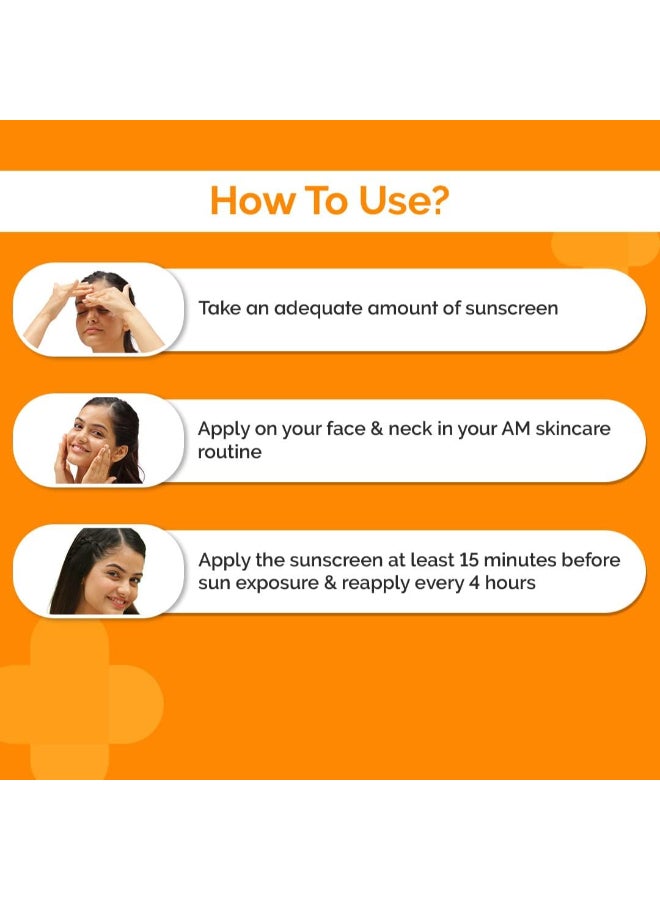 How To Use?

Take an adequate amount of sunscreen

Apply on your face & neck in your AM skincare routine

Apply the sunscreen at least 15 minutes before sun exposure & reapply every 4 hours