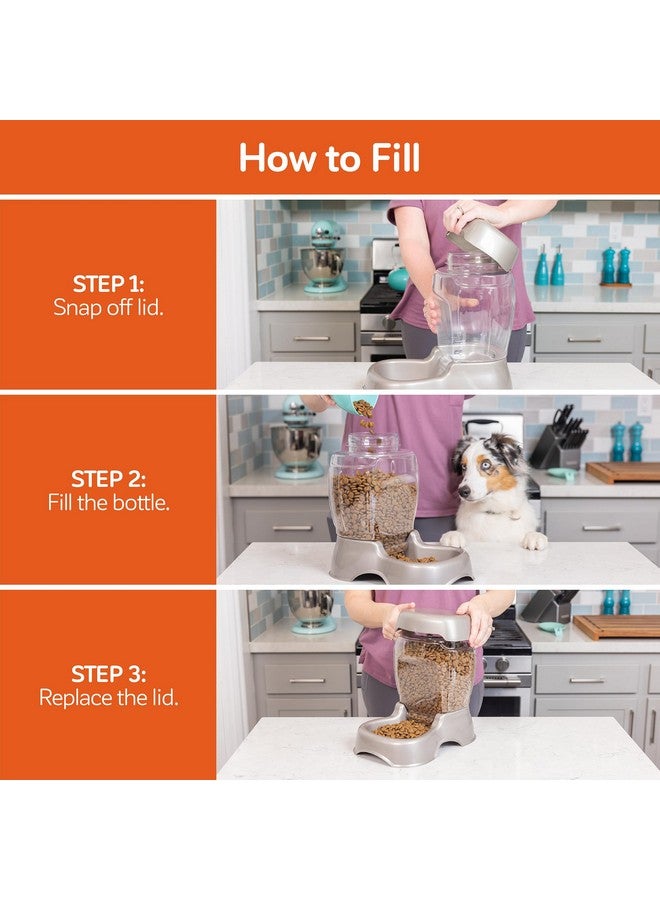 How to Fill

STEP 1:
Snap off lid.

STEP 2:
Fill the bottle.

STEP 3:
Replace the lid.