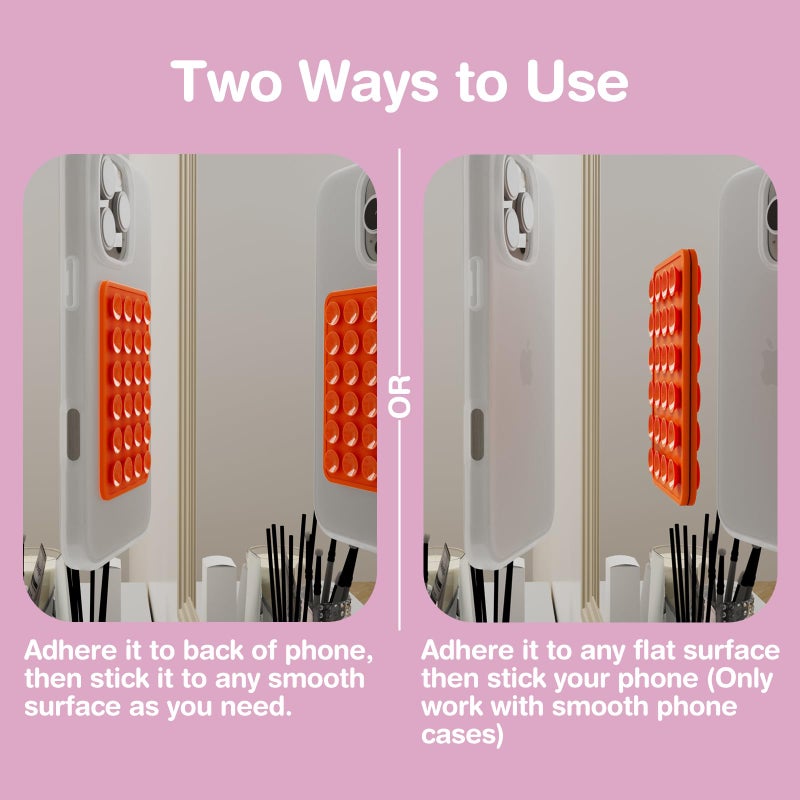 Two Ways to Use

Adhere it to back of phone, then stick it to any smooth surface as you need.

OR

Adhere it to any flat surface then stick your phone (Only work with smooth phone cases)