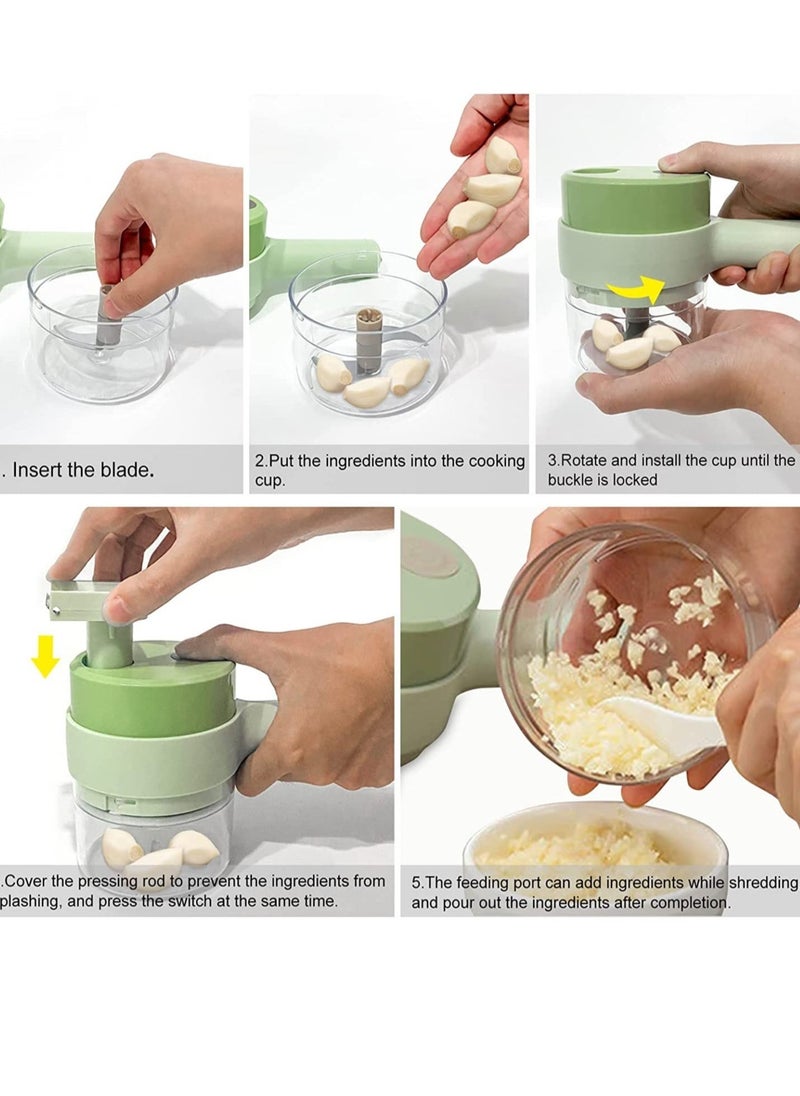 . Insert the blade.

2.Put the ingredients into the cooking cup.

3.Rotate and install the cup until the buckle is locked

.Cover the pressing rod to prevent the ingredients from plashing, and press the switch at the same time.

5.The feeding port can add ingredients while shredding and pour out the ingredients after completion.