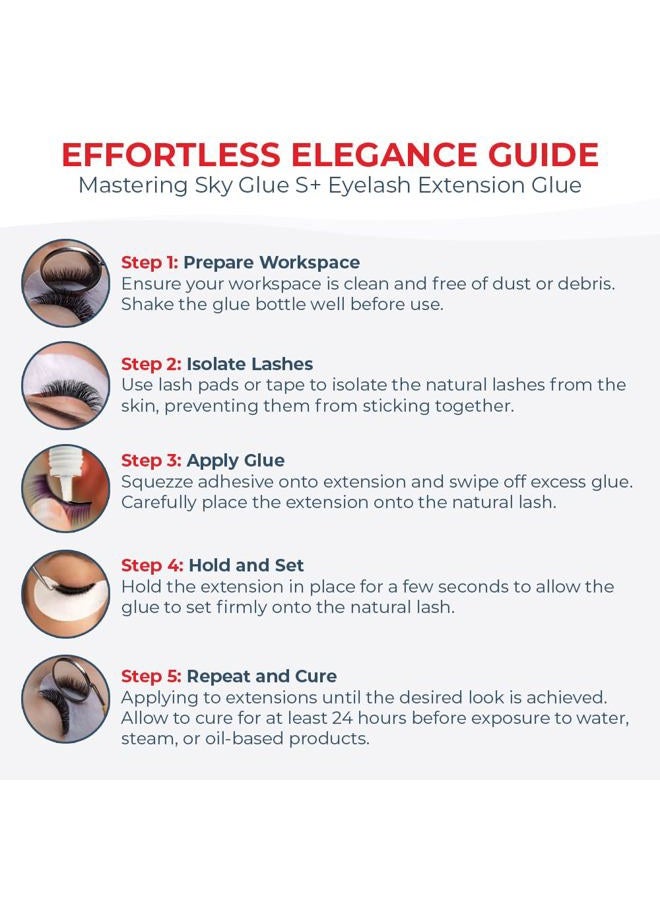 EFFORTLESS ELEGANCE GUIDE
Mastering Sky Glue S+ Eyelash Extension Glue

Step 1: Prepare Workspace
Ensure your workspace is clean and free of dust or debris. Shake the glue bottle well before use.

Step 2: Isolate Lashes
Use lash pads or tape to isolate the natural lashes from the skin, preventing them from sticking together.

Step 3: Apply Glue
Squezze adhesive onto extension and swipe off excess glue. Carefully place the extension onto the natural lash.

Step 4: Hold and Set
Hold the extension in place for a few seconds to allow the glue to set firmly onto the natural lash.

Step 5: Repeat and Cure
Applying to extensions until the desired look is achieved. Allow to cure for at least 24 hours before exposure to water, steam, or oil-based products.