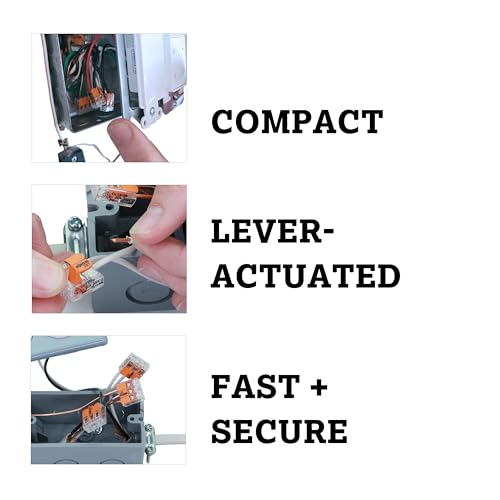 COMPACT

LEVER-ACTUATED

FAST + SECURE