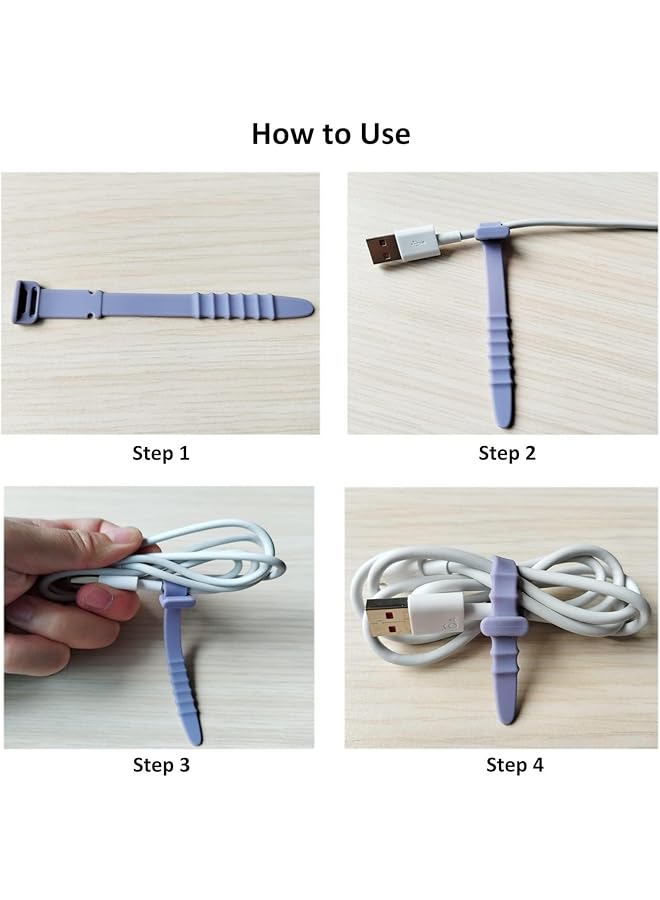 How to Use

Step 1

Step 2

Step 3

Step 4