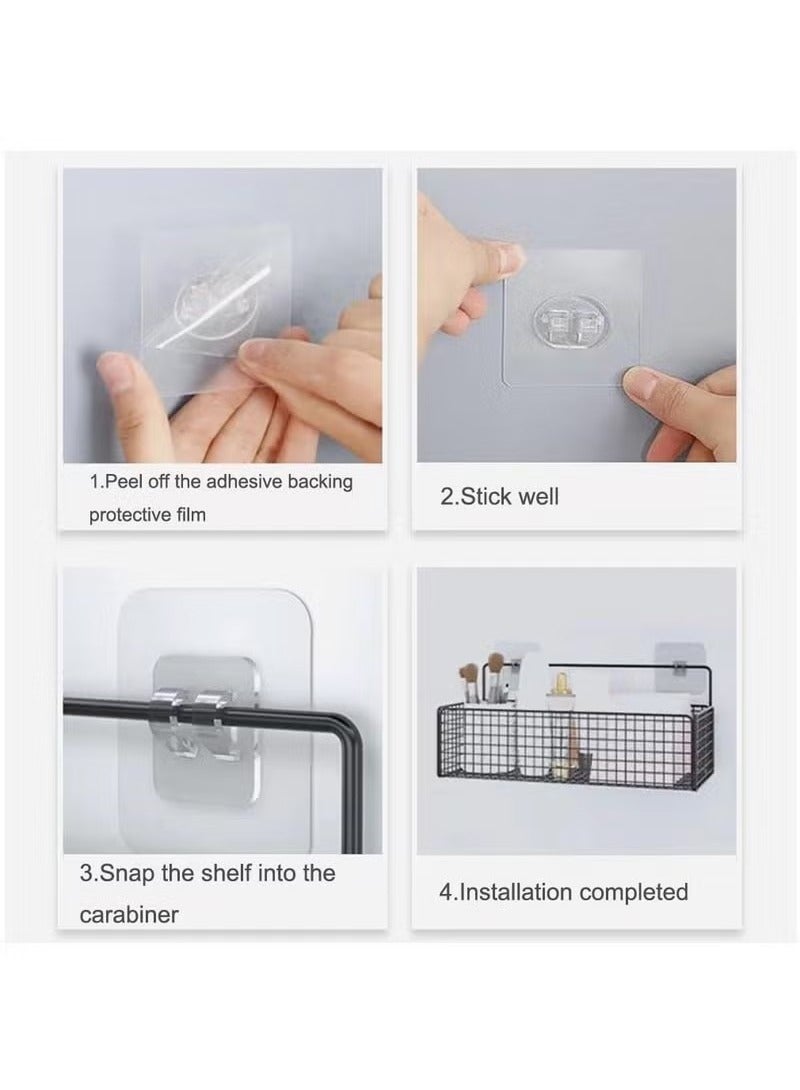 1.Peel off the adhesive backing protective film

2.Stick well

3.Snap the shelf into the carabiner

4.Installation completed