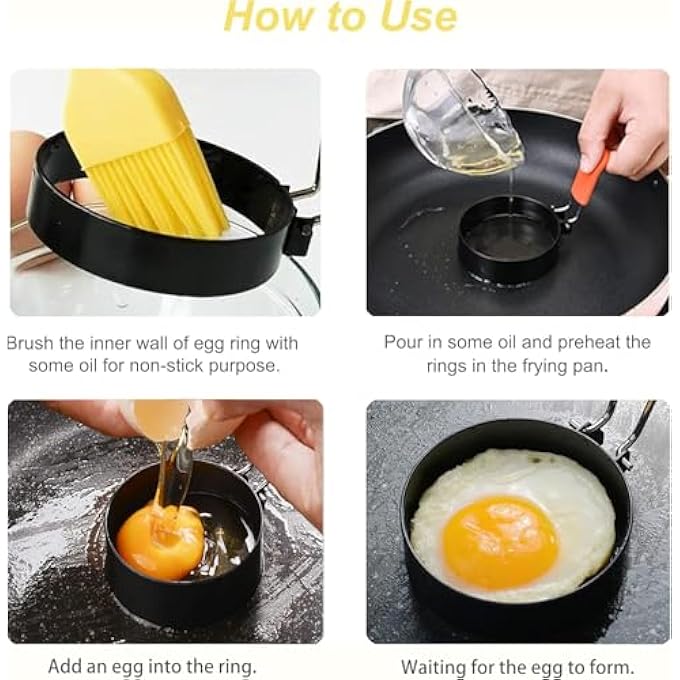 How to Use

Brush the inner wall of egg ring with some oil for non-stick purpose.

Pour in some oil and preheat the rings in the frying pan.

Add an egg into the ring.

Waiting for the egg to form.