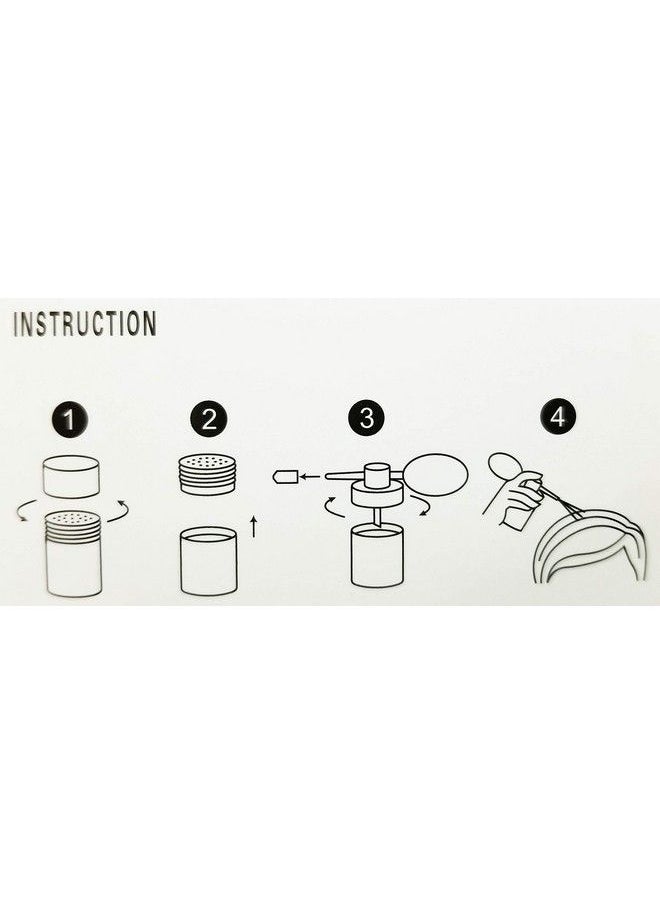 INSTRUCTION

1

2

3

4