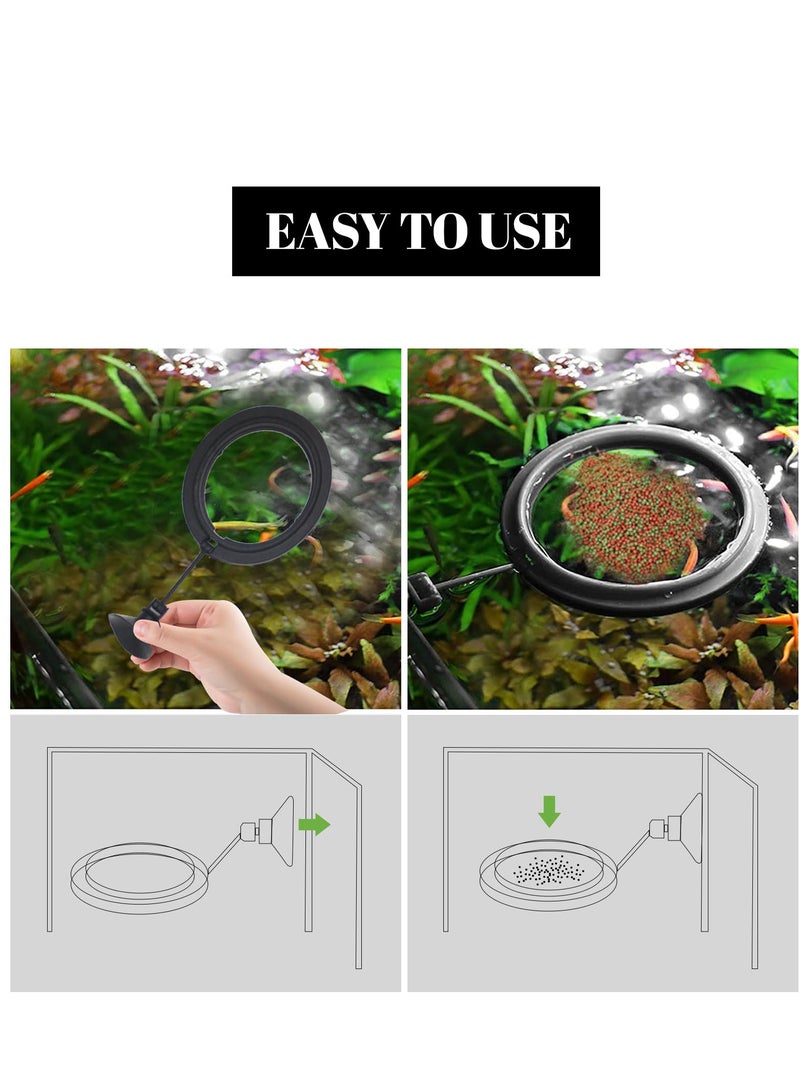 EASY TO USE