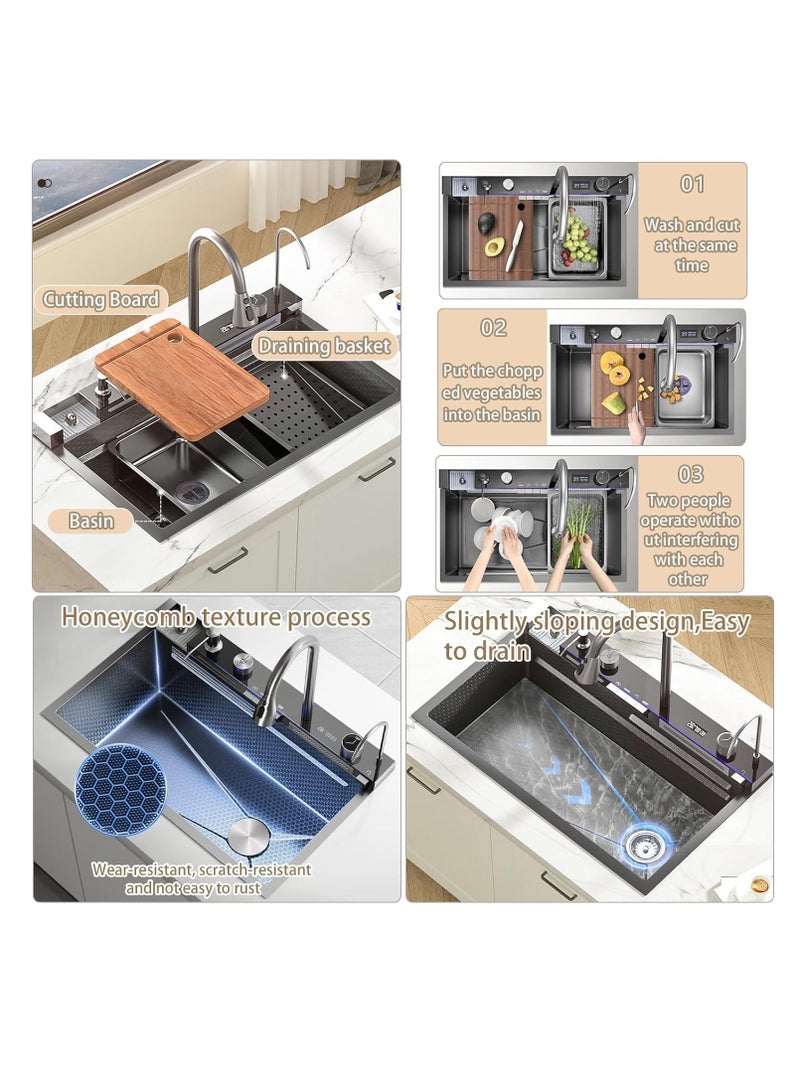 Cutting Board

Draining basket

Basin

01

Wash and cut at the same time

02

Put the chopped vegetables into the basin

03

Two people operate without interfering with each other

Honeycomb texture process

Wear-resistant, scratch-resistant and not easy to rust

Slightly sloping design,Easy to drain