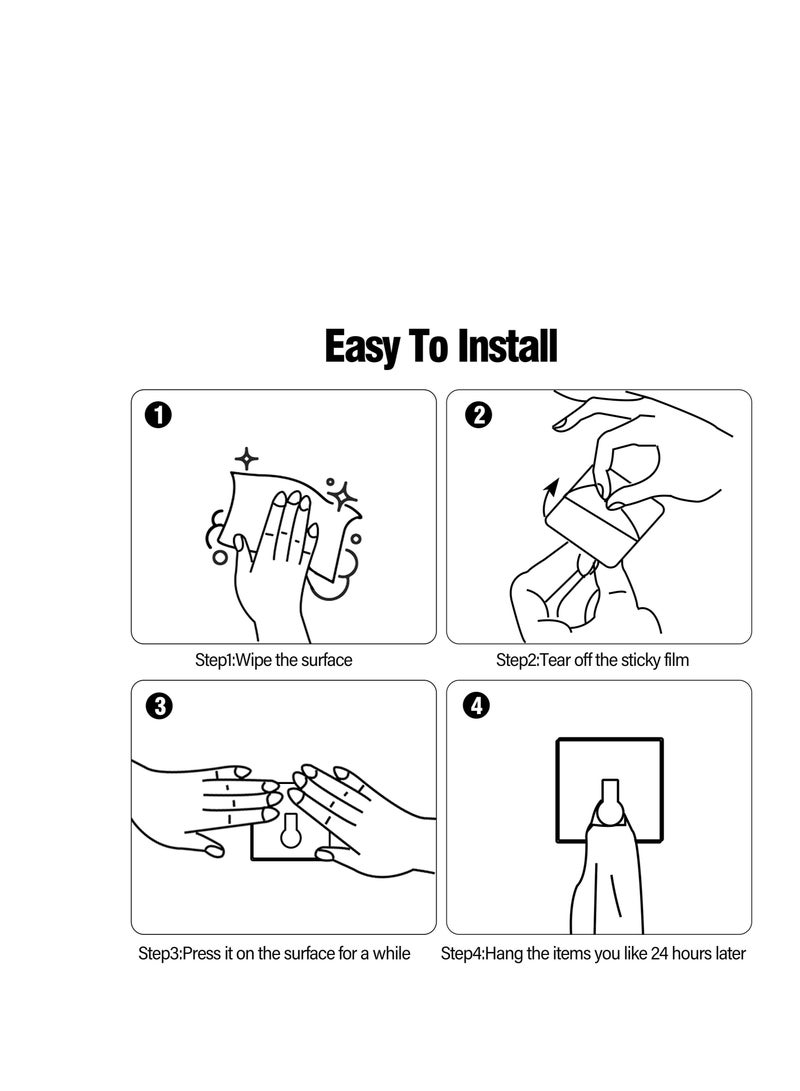 Easy To Install

1

Step1:Wipe the surface

2

Step2:Tear off the sticky film

3

Step3:Press it on the surface for a while

4

Step4:Hang the items you like 24 hours later