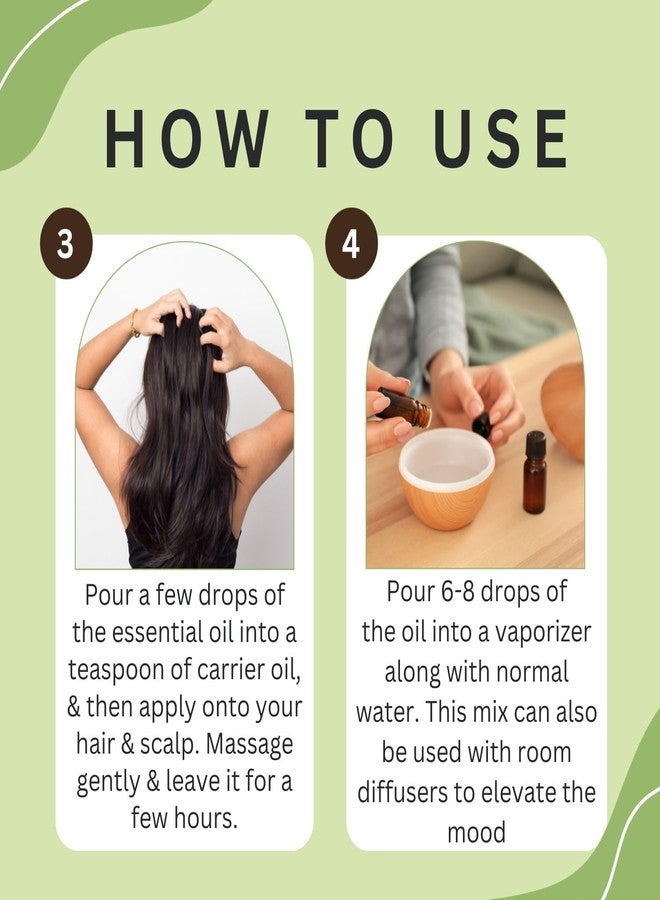 HOW TO USE

3

Pour a few drops of the essential oil into a teaspoon of carrier oil, & then apply onto your hair & scalp. Massage gently & leave it for a few hours.

4

Pour 6-8 drops of the oil into a vaporizer along with normal water. This mix can also be used with room diffusers to elevate the mood