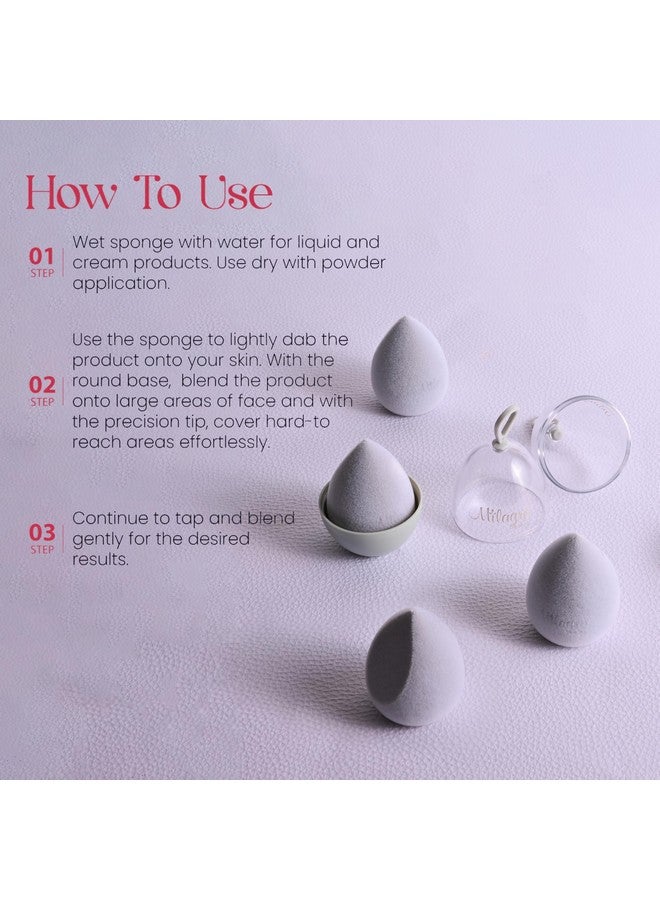 How To Use

01 STEP Wet sponge with water for liquid and cream products. Use dry with powder application.

02 STEP Use the sponge to lightly dab the product onto your skin. With the round base, blend the product onto large areas of face and with the precision tip, cover hard-to reach areas effortlessly.

03 STEP Continue to tap and blend gently for the desired results.

Milagro