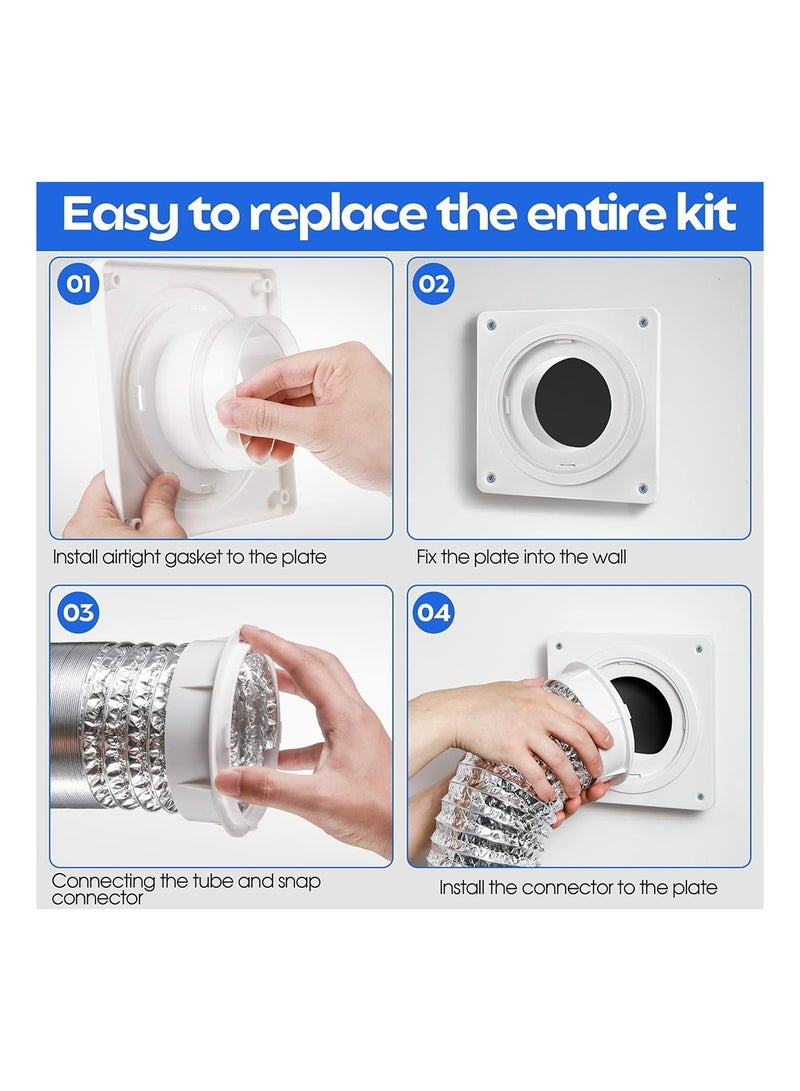 Easy to replace the entire kit

01

Install airtight gasket to the plate

02

Fix the plate into the wall

03

Connecting the tube and snap connector

04

Install the connector to the plate