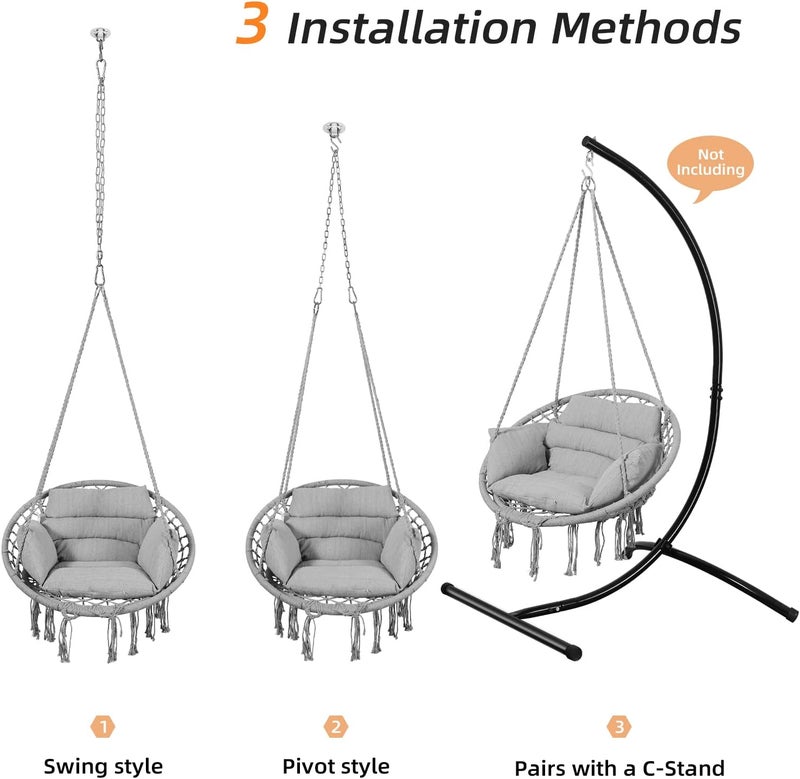 3 Installation Methods

Not Including

1

Swing style

2

Pivot style

3

Pairs with a C-Stand