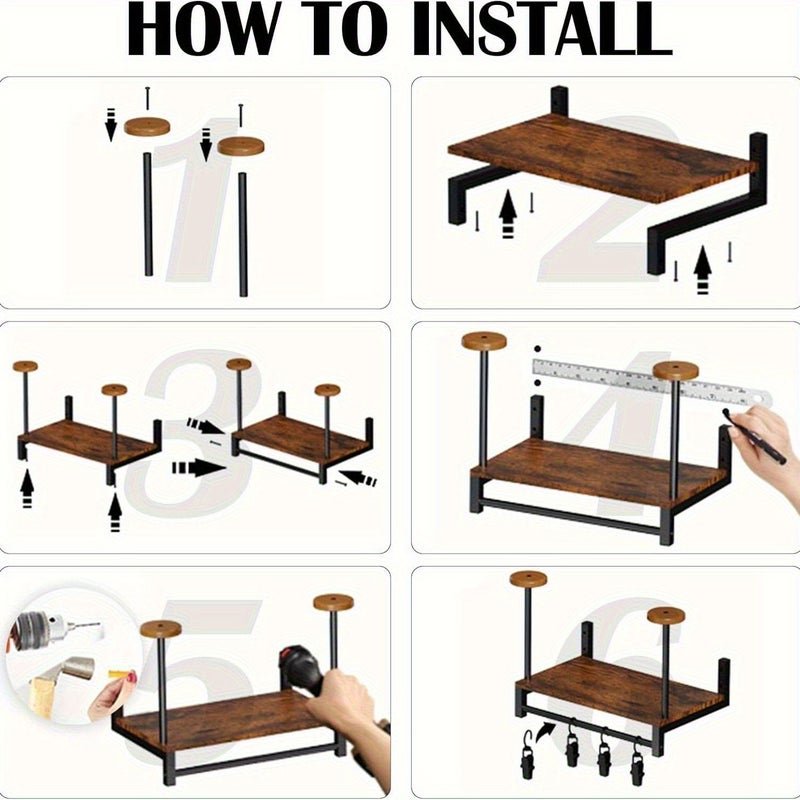 HOW TO INSTALL

1

2

3

4

5

6