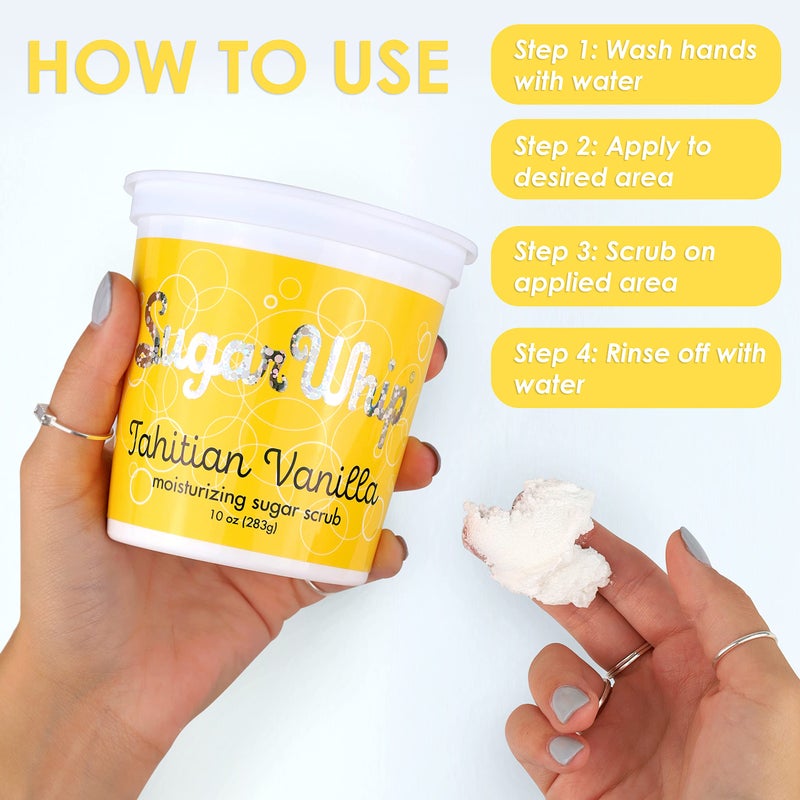 HOW TO USE

Step 1: Wash hands with water

Step 2: Apply to desired area

Step 3: Scrub on applied area

Step 4: Rinse off with water

Sugar Whip®

Tahitian Vanilla

moisturizing sugar scrub

10 oz (283g)