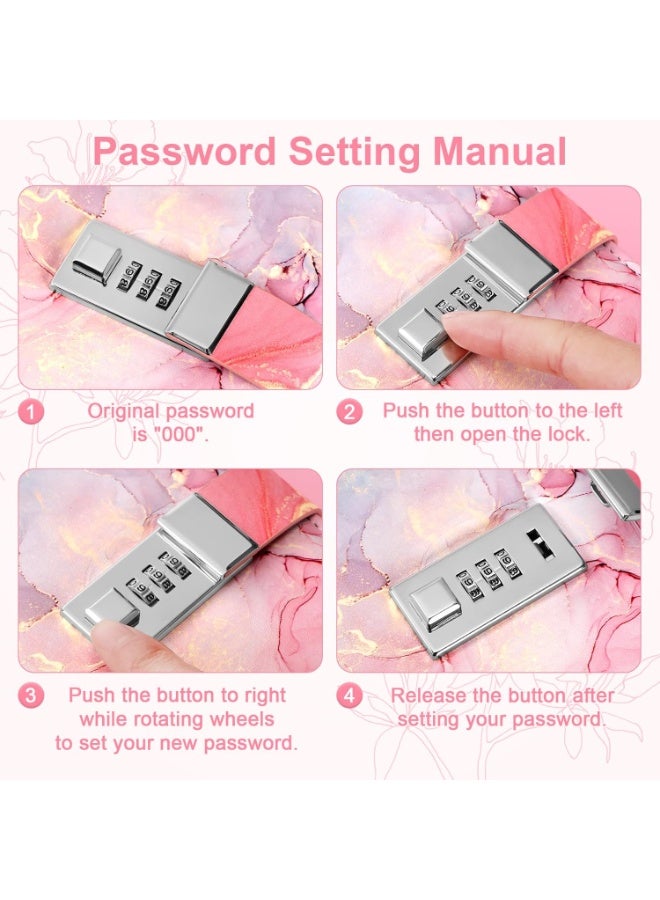 Password Setting Manual

1 Original password is "000".

2 Push the button to the left then open the lock.

3 Push the button to right while rotating wheels to set your new password.

4 Release the button after setting your password.