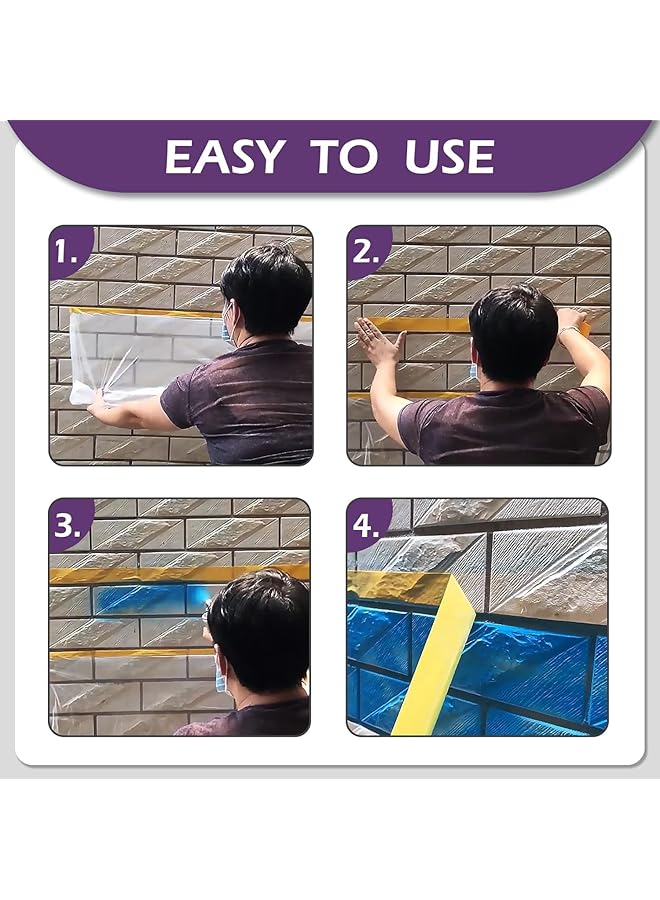 EASY TO USE

1.

2.

3.

4.