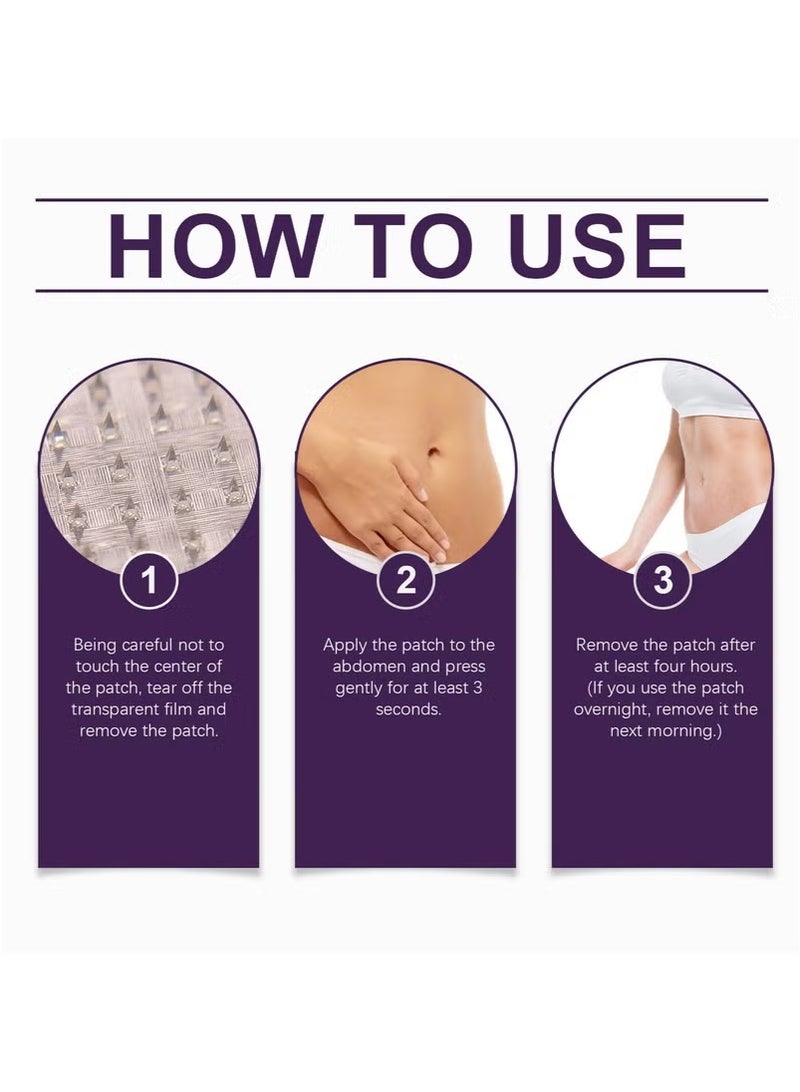 HOW TO USE

1

Being careful not to touch the center of the patch, tear off the transparent film and remove the patch.

2

Apply the patch to the abdomen and press gently for at least 3 seconds.

3

Remove the patch after at least four hours. (If you use the patch overnight, remove it the next morning.)