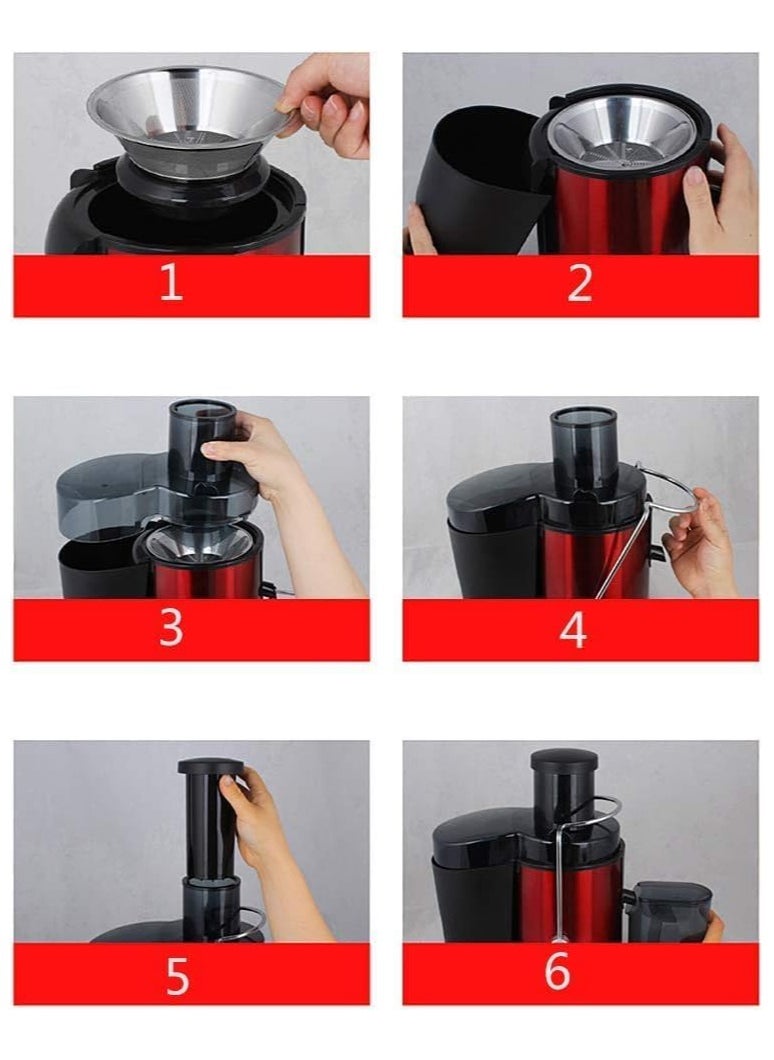 1

2

3

4

5

6