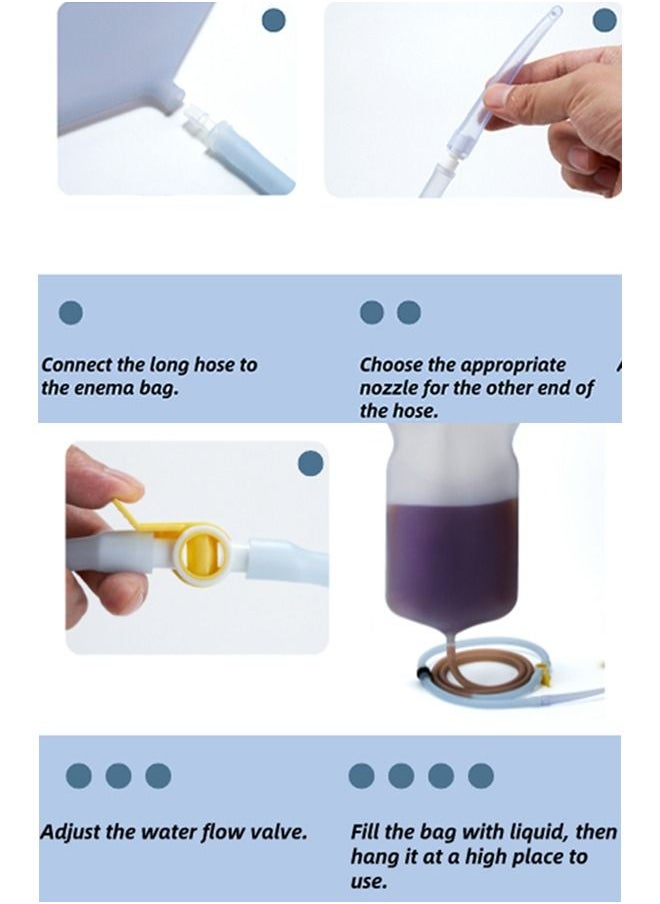 Connect the long hose to the enema bag.

Choose the appropriate nozzle for the other end of the hose.

Adjust the water flow valve.

Fill the bag with liquid, then hang it at a high place to use.