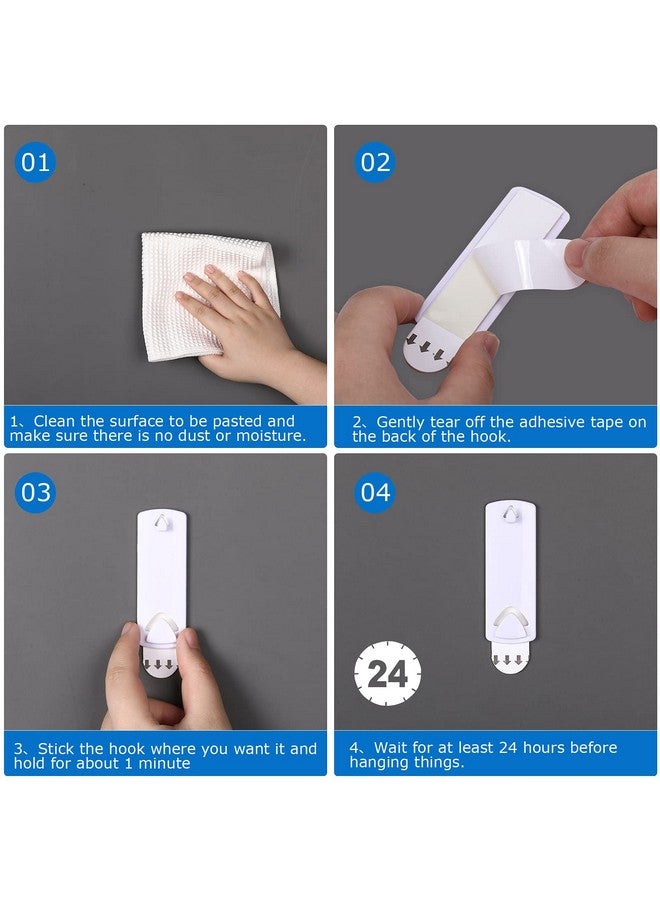 01

1、Clean the surface to be pasted and make sure there is no dust or moisture.

02

2、Gently tear off the adhesive tape on the back of the hook.

03

3、Stick the hook where you want it and hold for about 1 minute

04

24

4、Wait for at least 24 hours before hanging things.