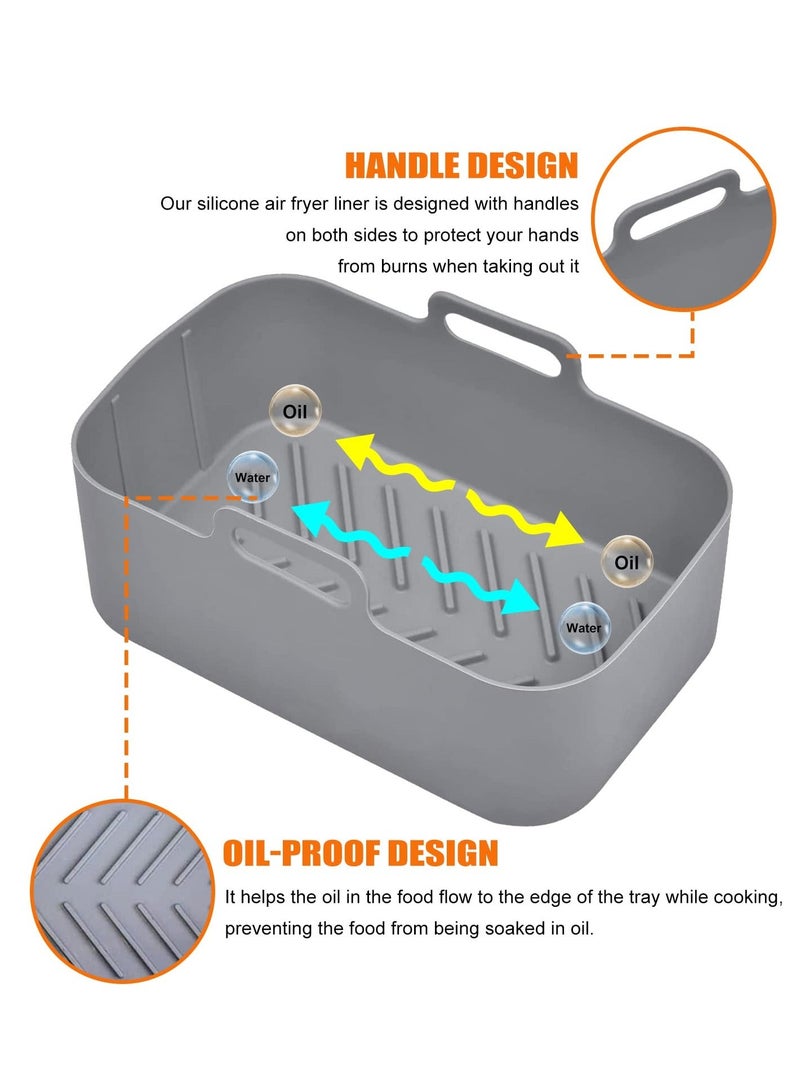 HANDLE DESIGN

Our silicone air fryer liner is designed with handles on both sides to protect your hands from burns when taking out it

Oil

Water

Oil

Water

OIL-PROOF DESIGN

It helps the oil in the food flow to the edge of the tray while cooking, preventing the food from being soaked in oil.