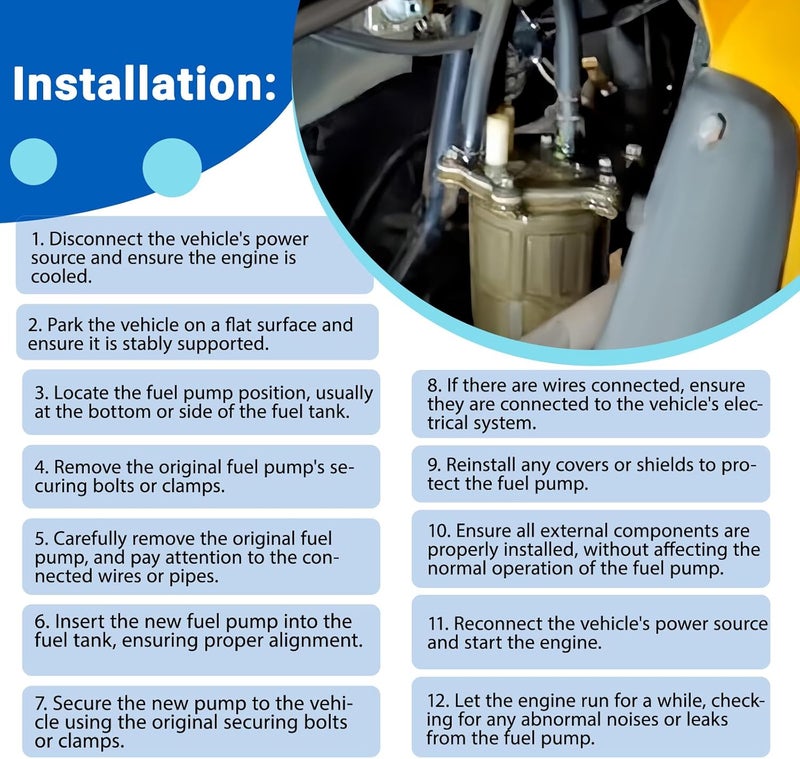 Installation:

1. Disconnect the vehicle's power source and ensure the engine is cooled.

2. Park the vehicle on a flat surface and ensure it is stably supported.

3. Locate the fuel pump position, usually at the bottom or side of the fuel tank.

4. Remove the original fuel pump's securing bolts or clamps.

5. Carefully remove the original fuel pump, and pay attention to the connected wires or pipes.

6. Insert the new fuel pump into the fuel tank, ensuring proper alignment.

7. Secure the new pump to the vehicle using the original securing bolts or clamps.

8. If there are wires connected, ensure they are connected to the vehicle's electrical system.

9. Reinstall any covers or shields to protect the fuel pump.

10. Ensure all external components are properly installed, without affecting the normal operation of the fuel pump.

11. Reconnect the vehicle's power source and start the engine.

12. Let the engine run for a while, checking for any abnormal noises or leaks from the fuel pump.