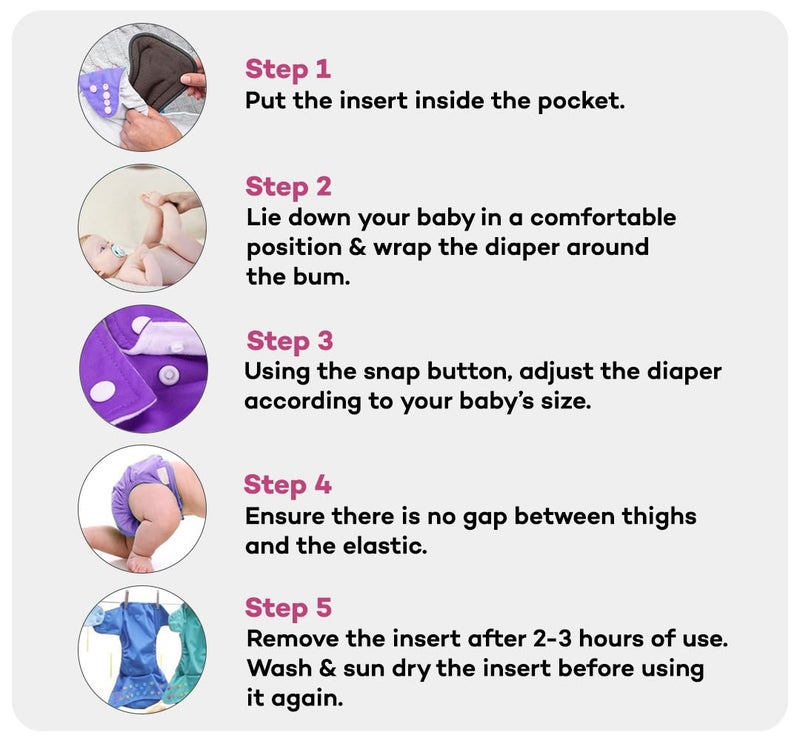 Step 1
Put the insert inside the pocket.

Step 2
Lie down your baby in a comfortable position & wrap the diaper around the bum.

Step 3
Using the snap button, adjust the diaper according to your baby's size.

Step 4
Ensure there is no gap between thighs and the elastic.

Step 5
Remove the insert after 2-3 hours of use. Wash & sun dry the insert before using it again.