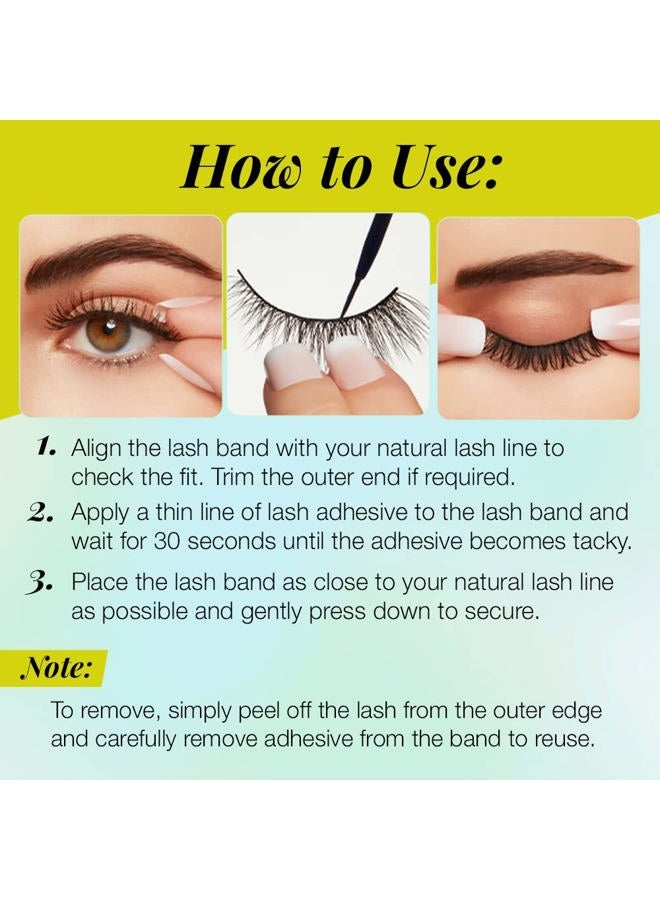 How to Use:

1. Align the lash band with your natural lash line to check the fit. Trim the outer end if required.

2. Apply a thin line of lash adhesive to the lash band and wait for 30 seconds until the adhesive becomes tacky.

3. Place the lash band as close to your natural lash line as possible and gently press down to secure.

Note:

To remove, simply peel off the lash from the outer edge and carefully remove adhesive from the band to reuse.